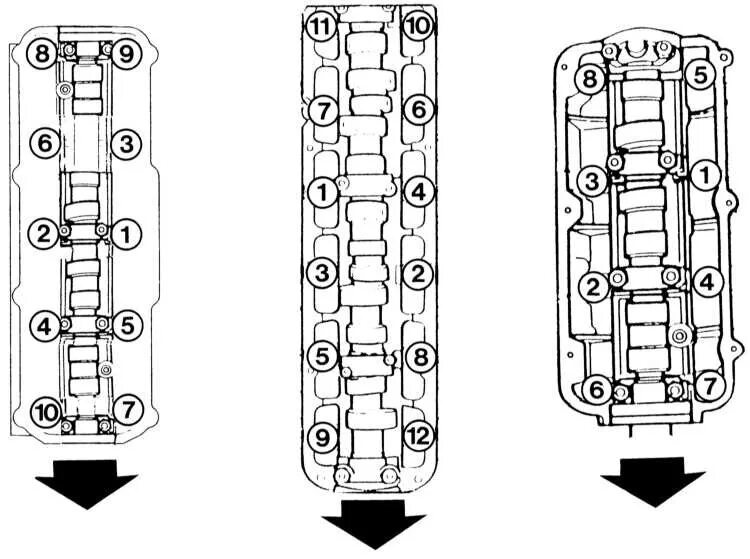 8 9
6 3
2 1
4 5
10 7

11 10
7 6
1 4
3 2
5 8
9 12

8 5
3 1
2 4
6 7