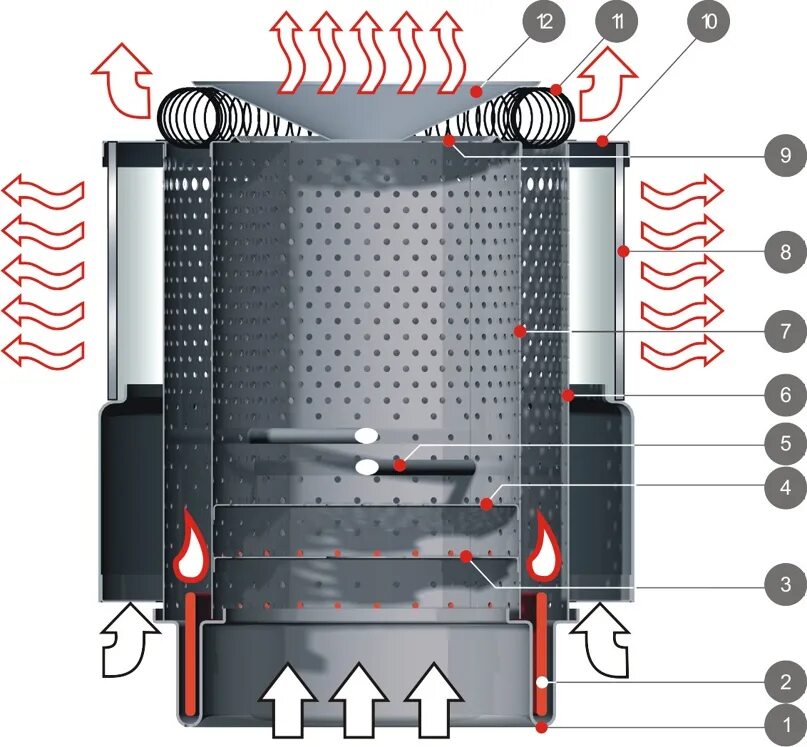 12
11
10
9
8
7
6
5
4
3
2
1