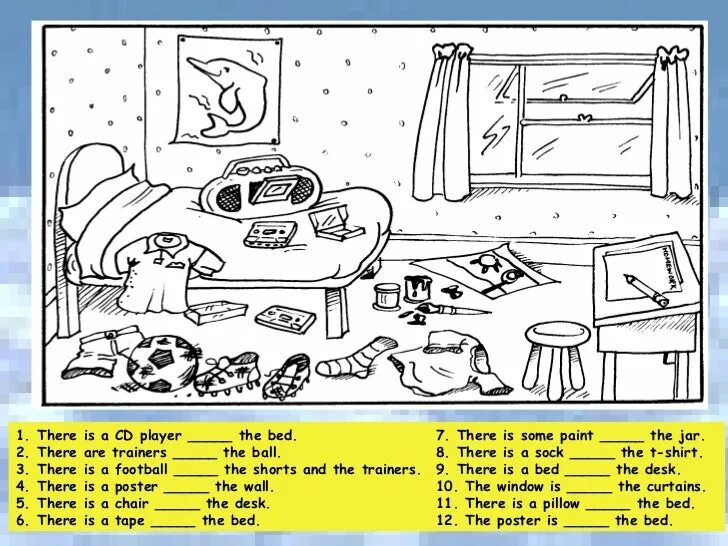 HOMEWORK

1. There is a CD player _____ the bed.
2. There are trainers _____ the ball.
3. There is a football _____ the shorts and the trainers.
4. There is a poster _____ the wall.
5. There is a chair _____ the desk.
6. There is a tape _____ the bed.

7. There is some paint _____ the jar.
8. There is a sock _____ the t-shirt.
9. There is a bed _____ the desk.
10. The window is _____ the curtains.
11. There is a pillow _____ the bed.
12. The poster is _____ the bed.