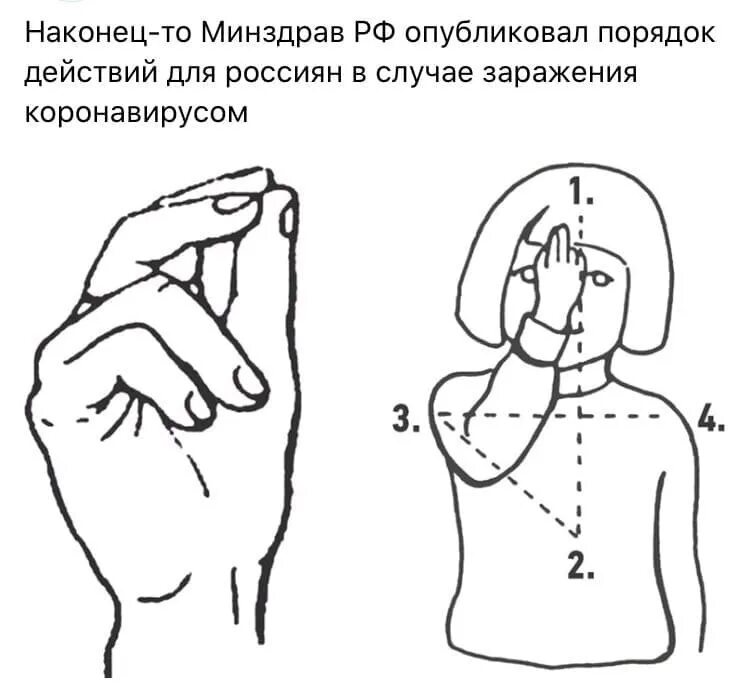 Наконец-то Минздрав РФ опубликовал порядок действий для россиян в случае заражения коронавирусом

1.
3.
4.
2.