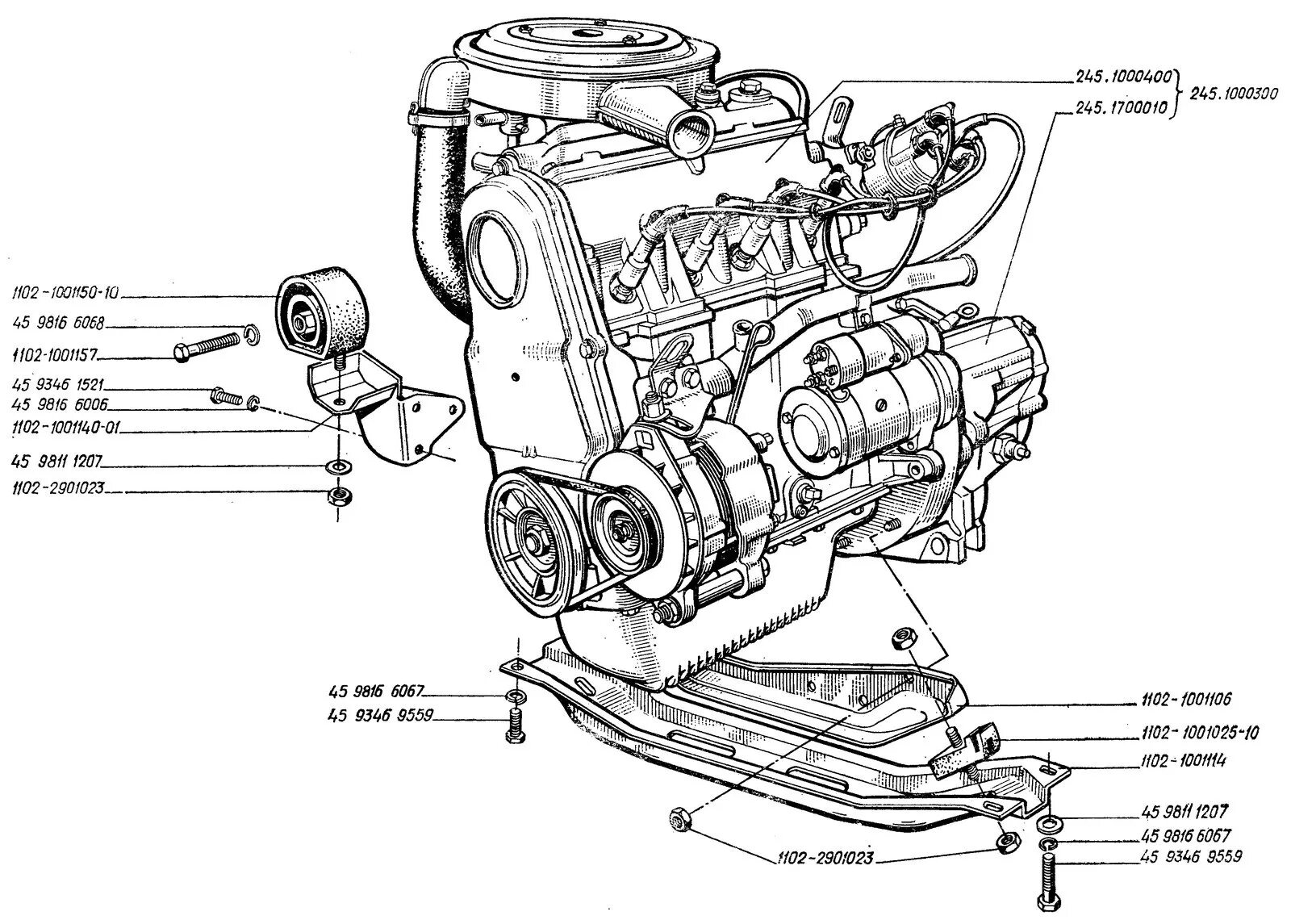 245.1000400
245.1700010
245.1000300

1102-1001150-10
45 9816 6068
1102-1001157
45 9346 1521
45 9816 6006
1102-1001140-01
45 9811 1207
1102-2901023

45 9816 6067
45 9346 9559

1102-1001106
1102-1001025-10
1102-1001114
45 9811 1207
45 9816 6067
45 9346 9559
1102-2901023