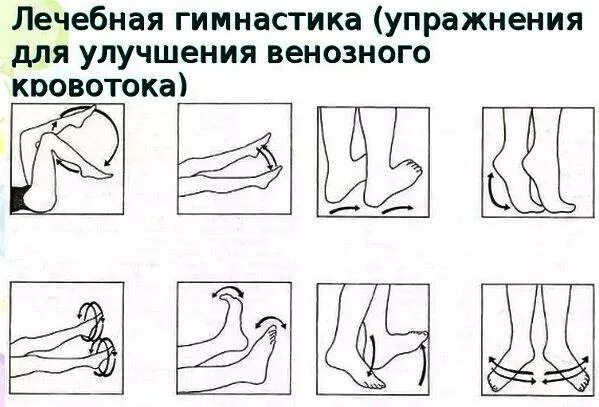 Лечебная гимнастика (упражнения для улучшения венозного кровотока)