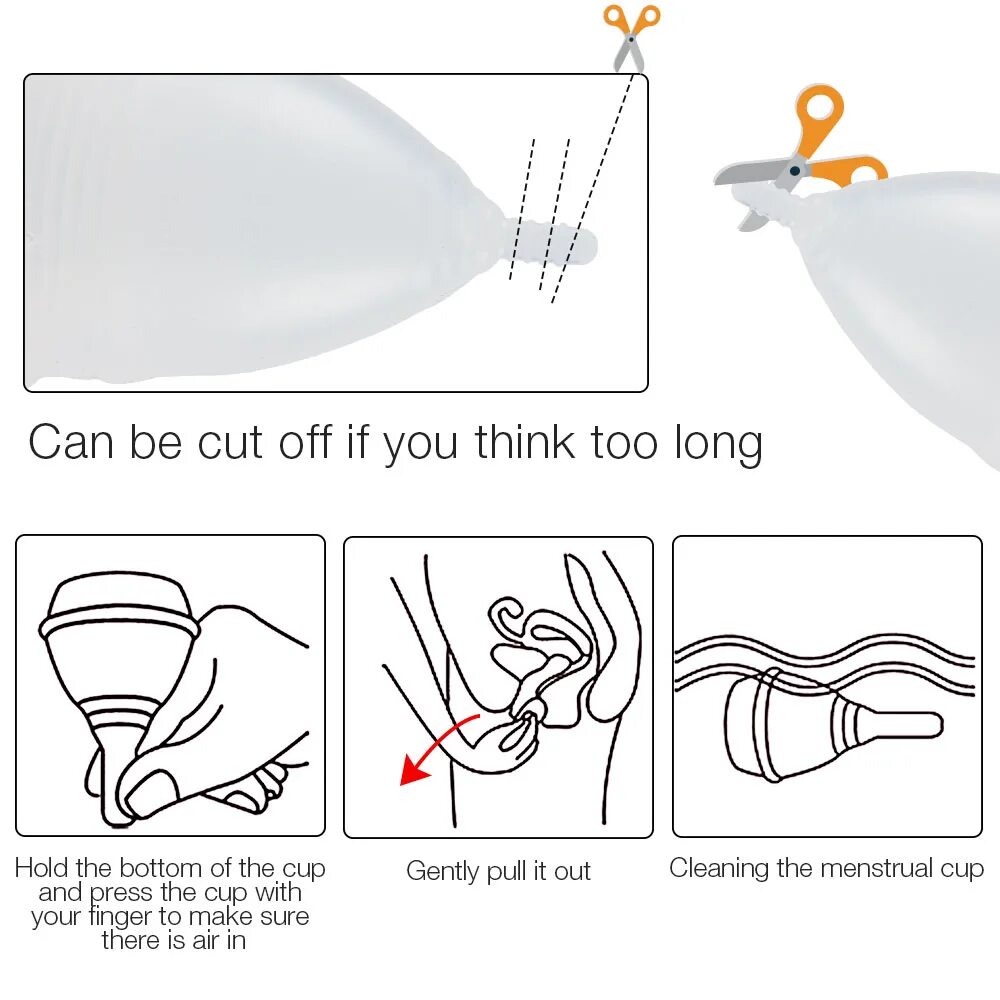 Can be cut off if you think too long

Hold the bottom of the cup and press the cup with your finger to make sure there is air in

Gently pull it out

Cleaning the menstrual cup