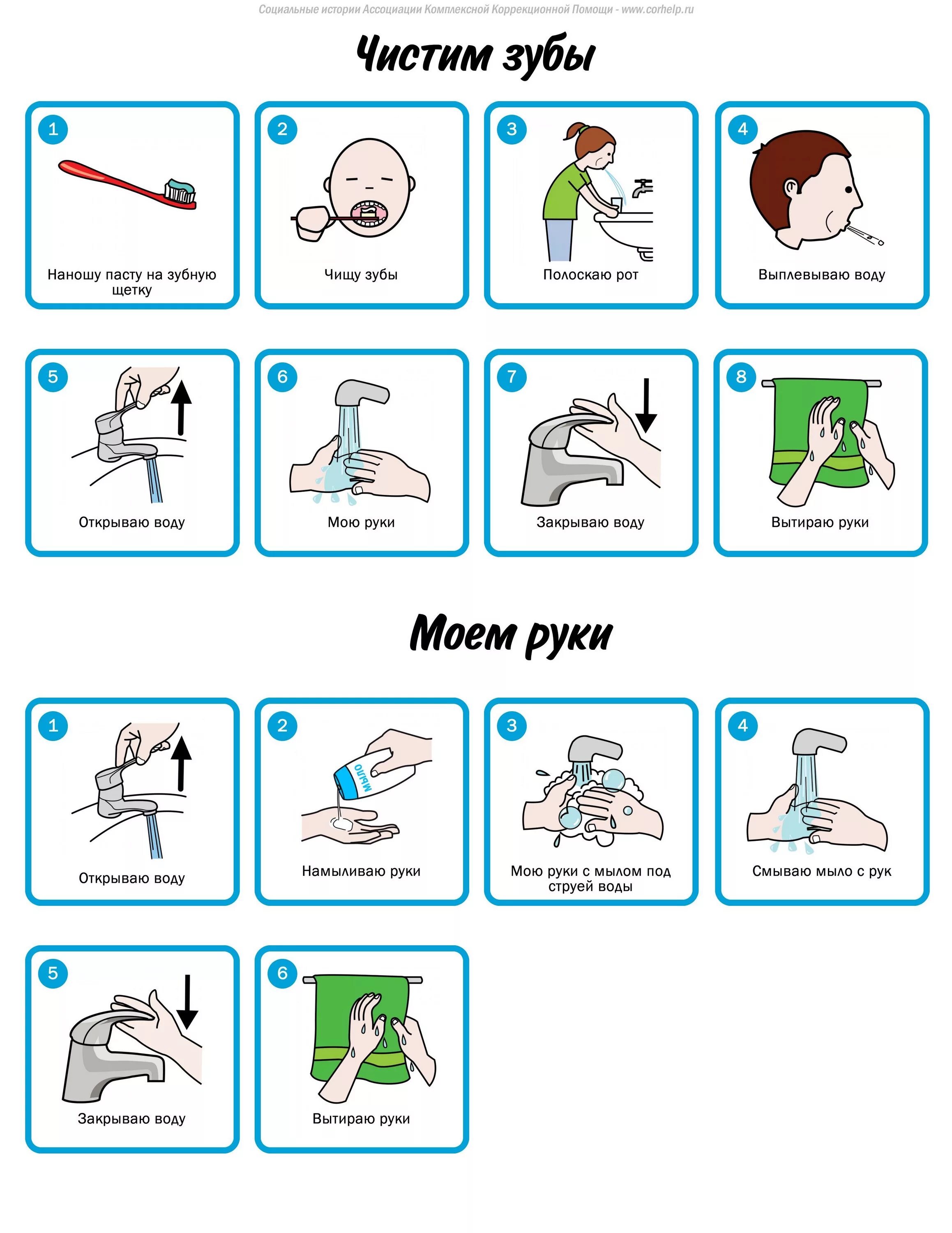 Социальные истории Ассоциации Комплексной Коррекционной Помощи - www.corhelp.ru

Чистим зубы

1
Наношу пасту на зубную щетку

2
Чищу зубы

3
Полоскаю рот

4
Выплевываю воду

5
Открываю воду

6
Мою руки

7
Закрываю воду

8
Вытираю руки

Моем руки

1
Открываю воду

2
мыло
Намыливаю руки

3
Мою руки с мылом под струей воды

4
Смываю мыло с рук

5
Закрываю воду

6
Вытираю руки