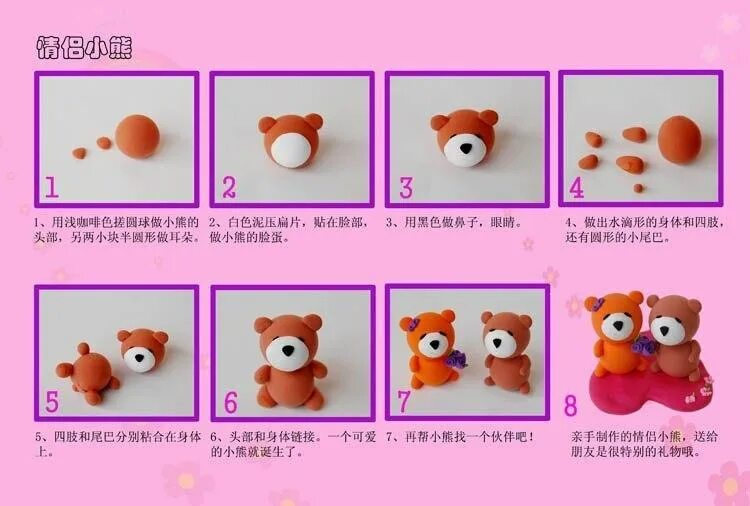 情侣小熊

1

1、用浅咖啡色搓圆球做小熊的头部，另两小块半圆形做耳朵。

2

2、白色泥压扁片，贴在脸部，做小熊的脸蛋。

3

3、用黑色做鼻子，眼睛。

4

4、做出水滴形的身体和四肢，还有圆形的小尾巴。

5

5、四肢和尾巴分别粘合在身体上。

6

6、头部和身体链接。一个可爱的小熊就诞生了。

7

7、再帮小熊找一个伙伴吧！

8

亲手制作的情侣小熊，送给朋友是很特别的礼物哦。