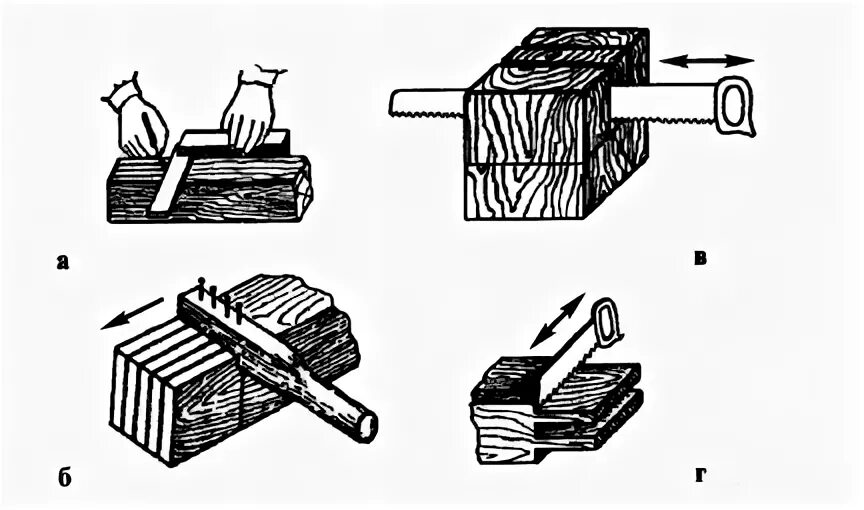 а

в

б

г