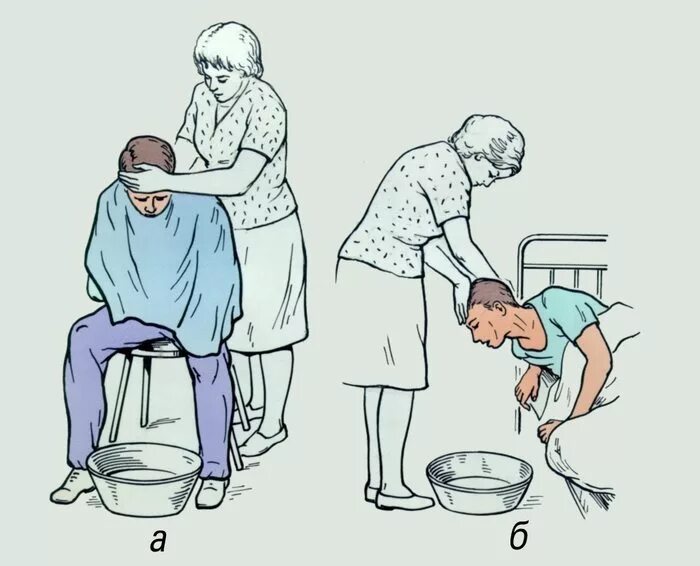 а

б