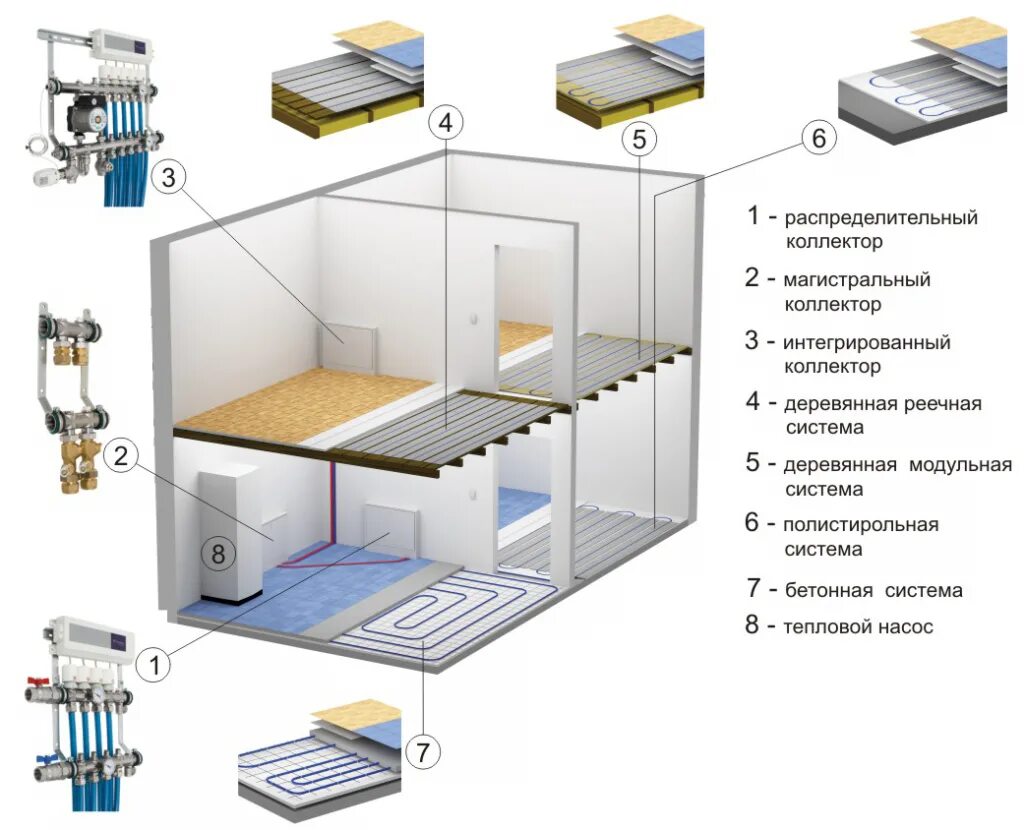 3

4

5

6

2

8

1

7

1 - распределительный коллектор

2 - магистральный коллектор

3 - интегрированный коллектор

4 - деревянная реечная система

5 - деревянная модульная система

6 - полистирольная система

7 - бетонная система

8 - тепловой насос