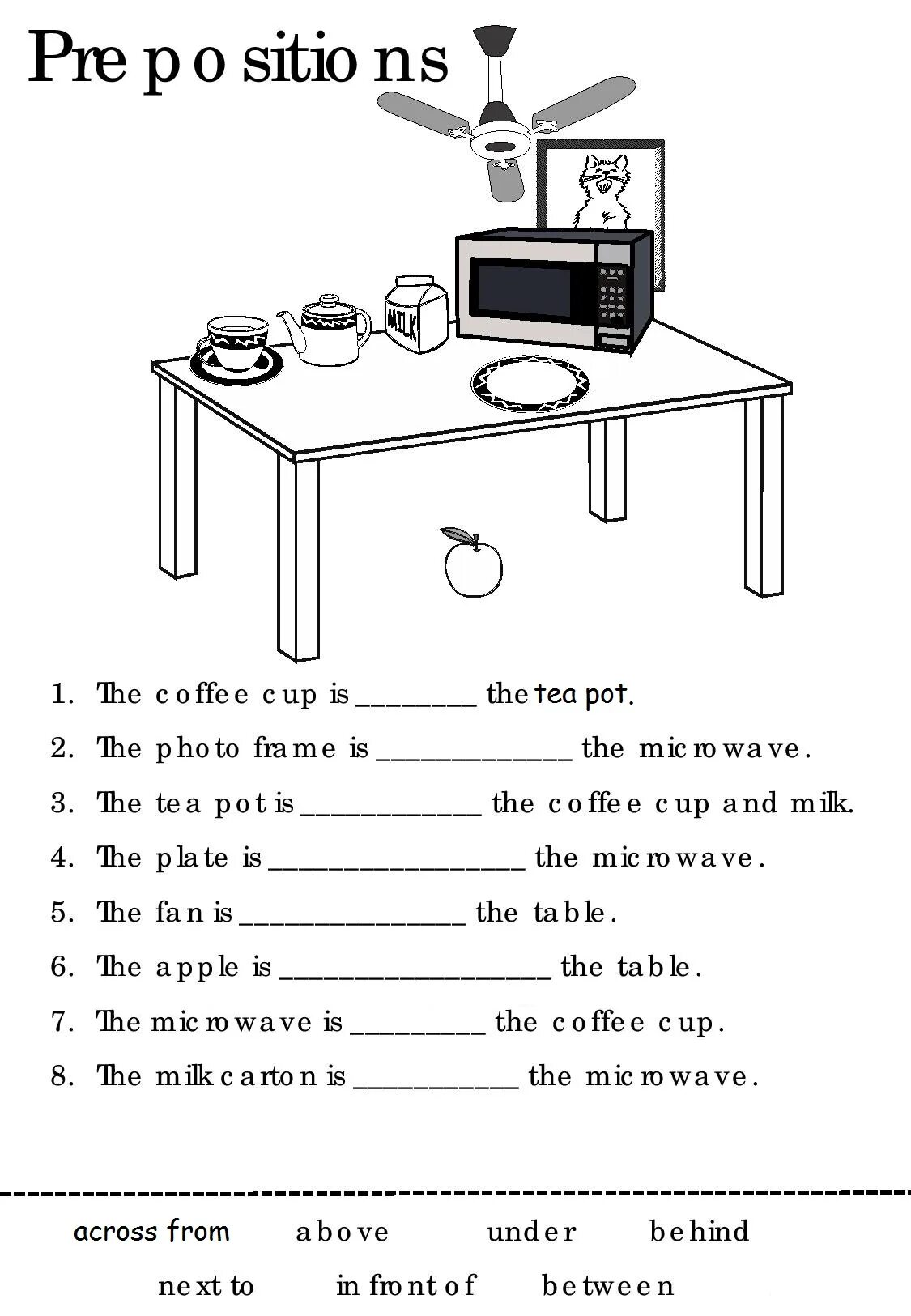 Prepositions

MILK

1. The coffee cup is ________ the tea pot.

2. The photo frame is _____________ the microwave.

3. The tea pot is ____________ the coffee cup and milk.

4. The plate is _________________ the microwave.

5. The fan is _______________ the table.

6. The apple is __________________ the table.

7. The microwave is _________ the coffee cup.

8. The milk carton is ___________ the microwave.

across from above under behind

next to in front of between