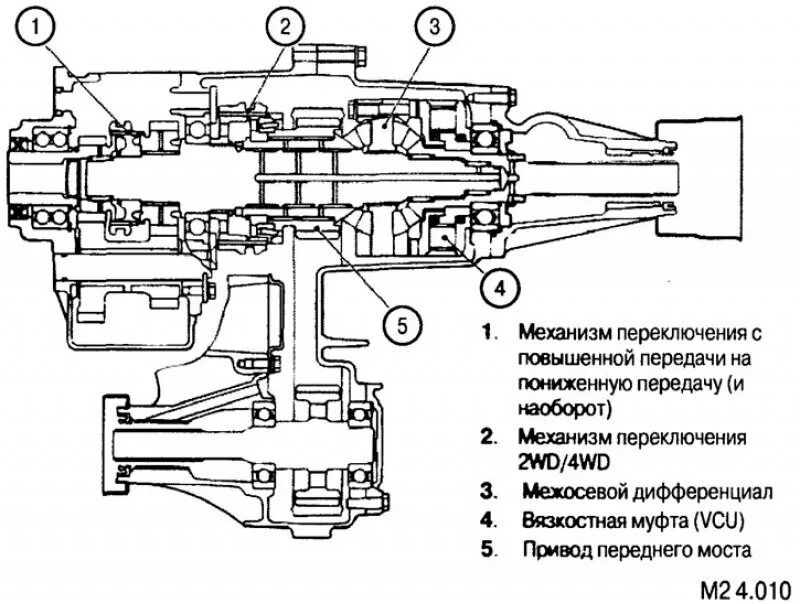 1
2
3
4
5

1. Механизм переключения с повышенной передачи на пониженную передачу (и наоборот)
2. Механизм переключения 2WD/4WD
3. Межосевой дифференциал
4. Вязкостная муфта (VCU)
5. Привод переднего моста

M2 4.010