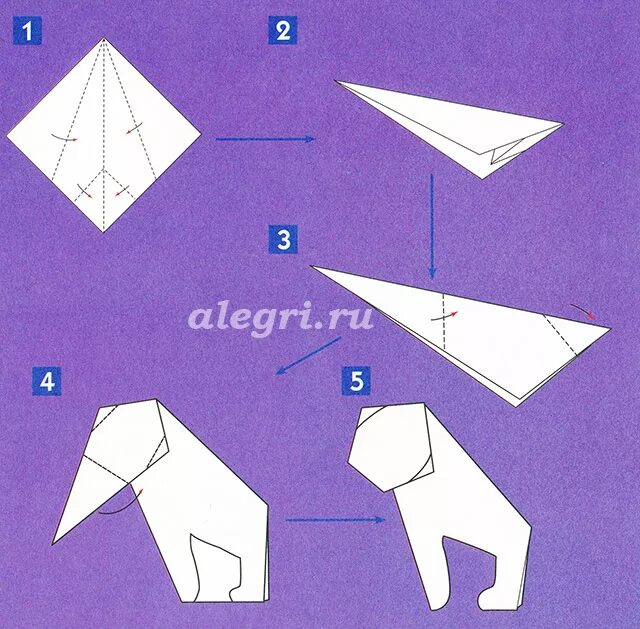 1

2

3

alegri.ru

4

5