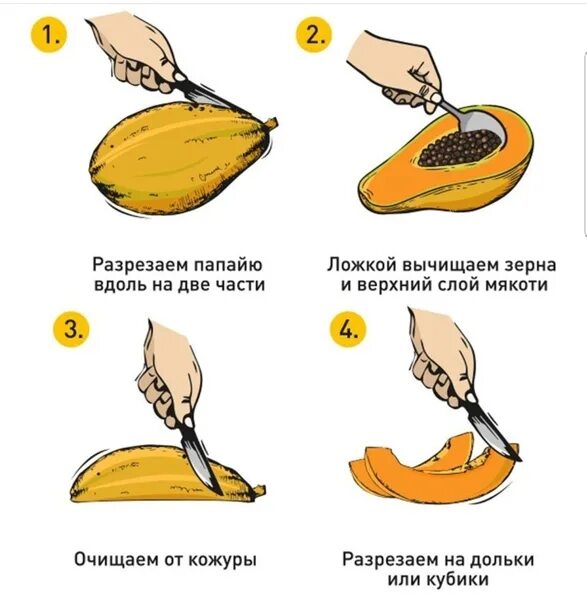 1.

Разрезаем папайю вдоль на две части

2.

Ложкой вычищаем зерна и верхний слой мякоти

3.

Очищаем от кожуры

4.

Разрезаем на дольки или кубики