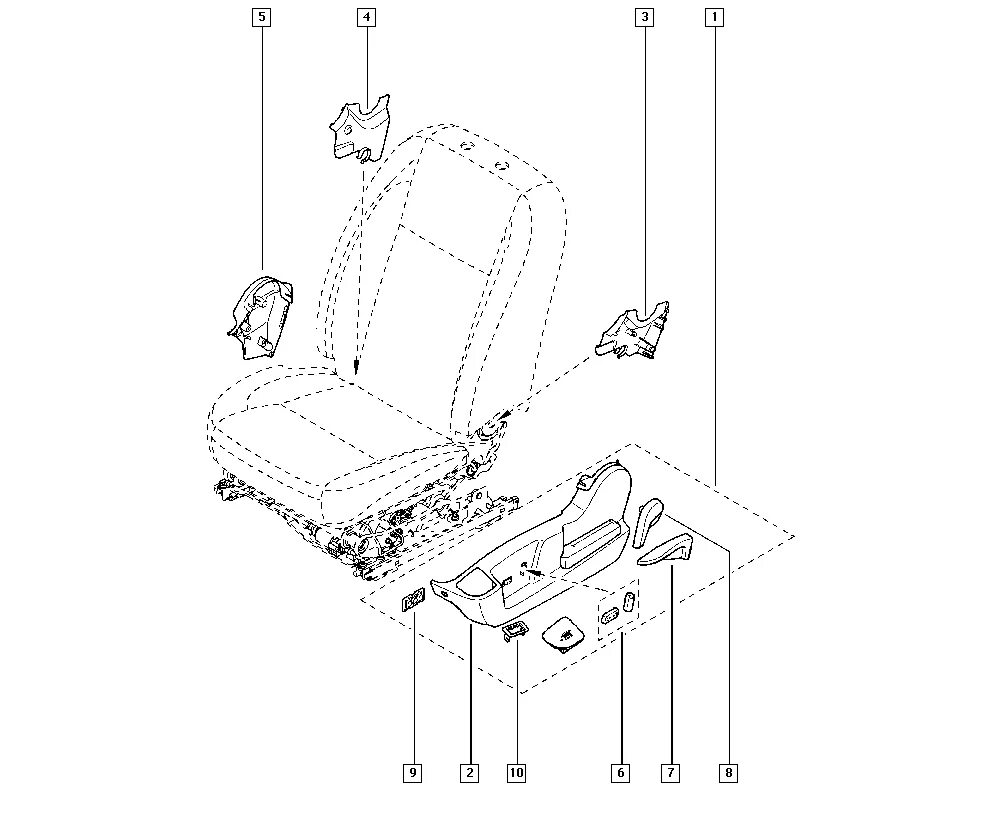 5
4
3
1
9
2
10
6
7
8