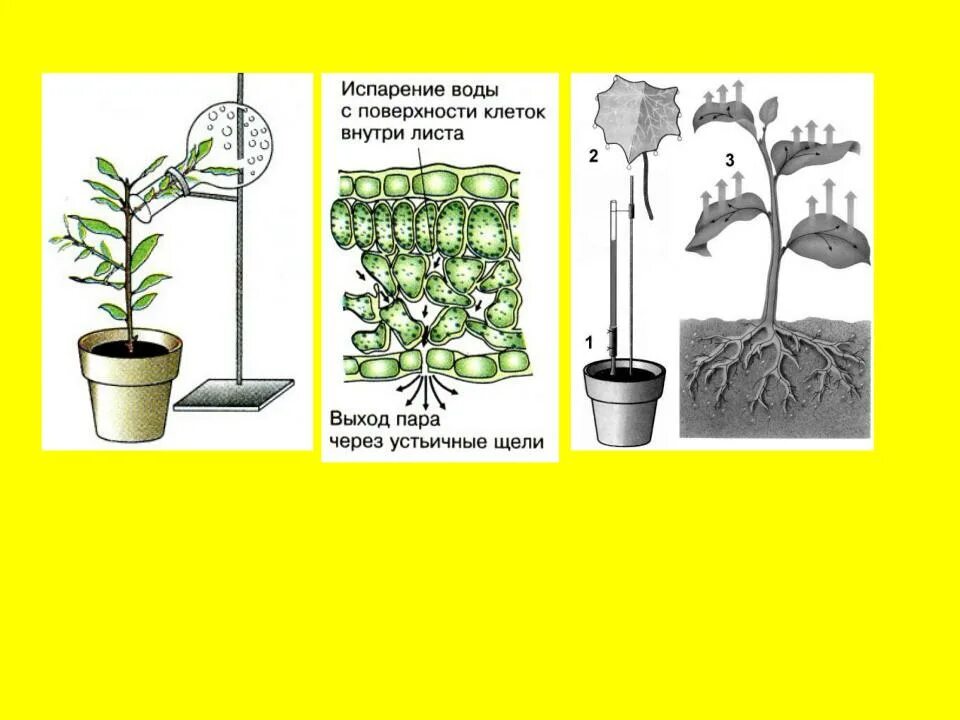 Испарение воды с поверхности клеток внутри листа

Выход пара через устьичные щели

2

3

1