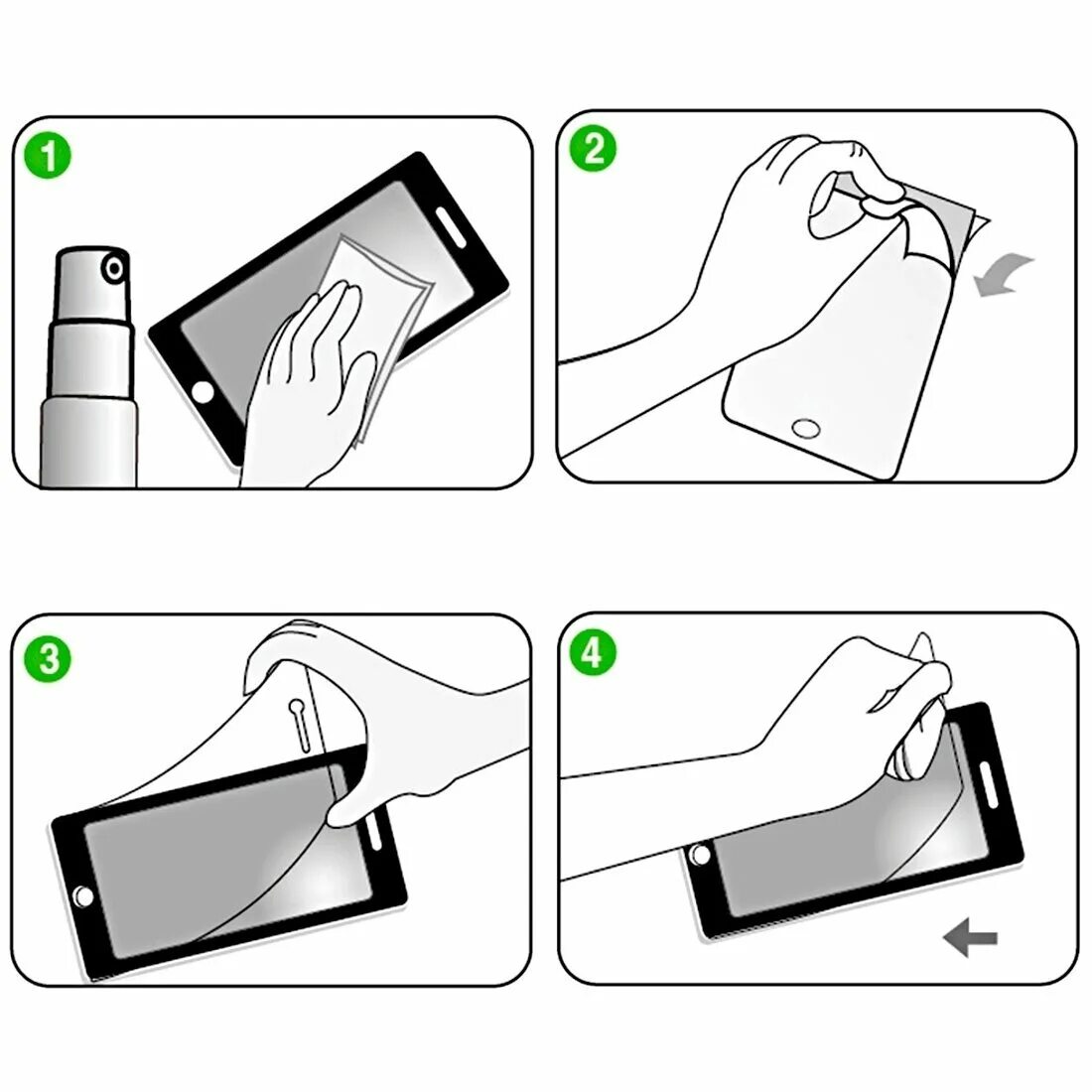 1

2

3

4