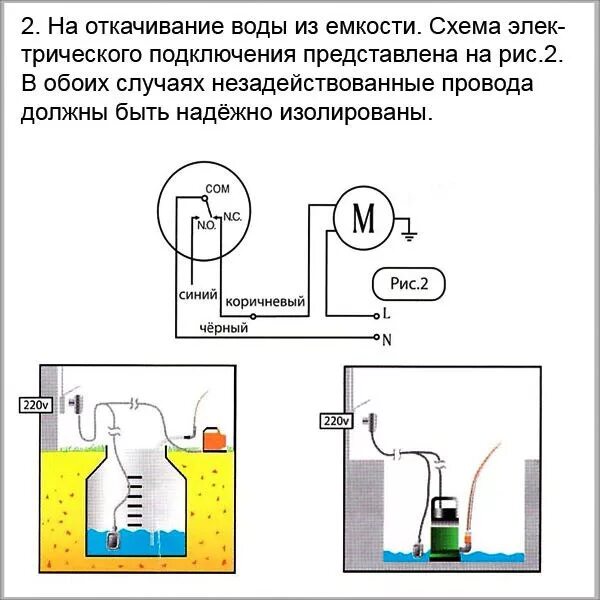 2. На откачивание воды из емкости. Схема электрического подключения представлена на рис.2. В обоих случаях незадействованные провода должны быть надёжно изолированы.

COM
N.O.
N.C.
M
Рис.2
синий
коричневый
чёрный
L
N

220v

220v