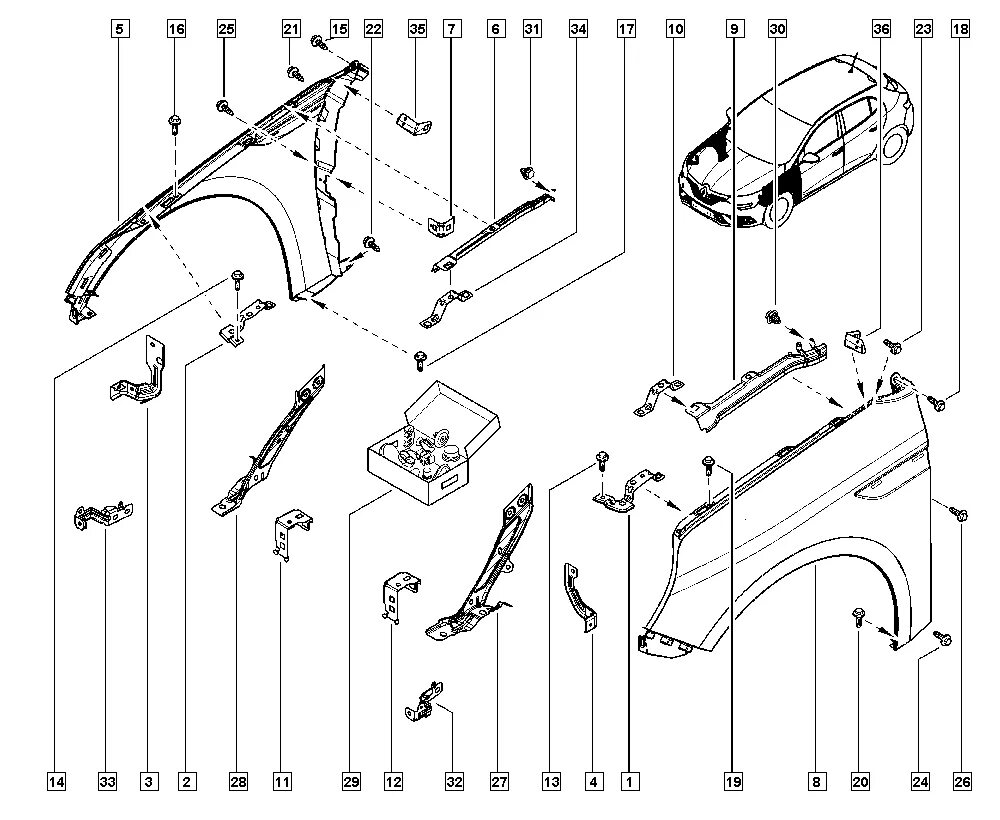 5
16
25
21
15
22
35
7
6
31
34
17
10
9
30
36
23
18

14
33
3
2
28
11
29
12
32
27
13
4
1
19
8
20
24
26