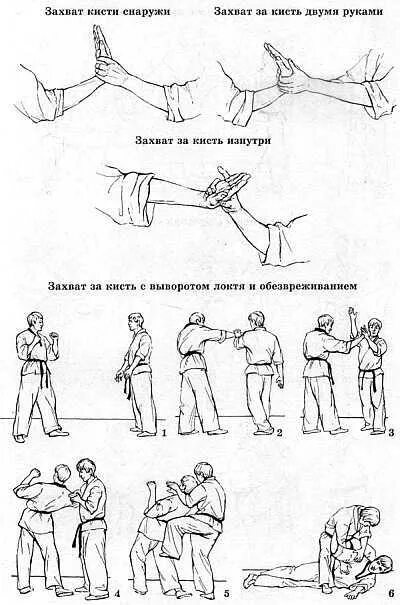 Захват кисти снаружи

Захват за кисть двумя руками

Захват за кисть изнутри

Захват за кисть с выворотом локтя и обезвреживанием

1

2

3

4

5

6