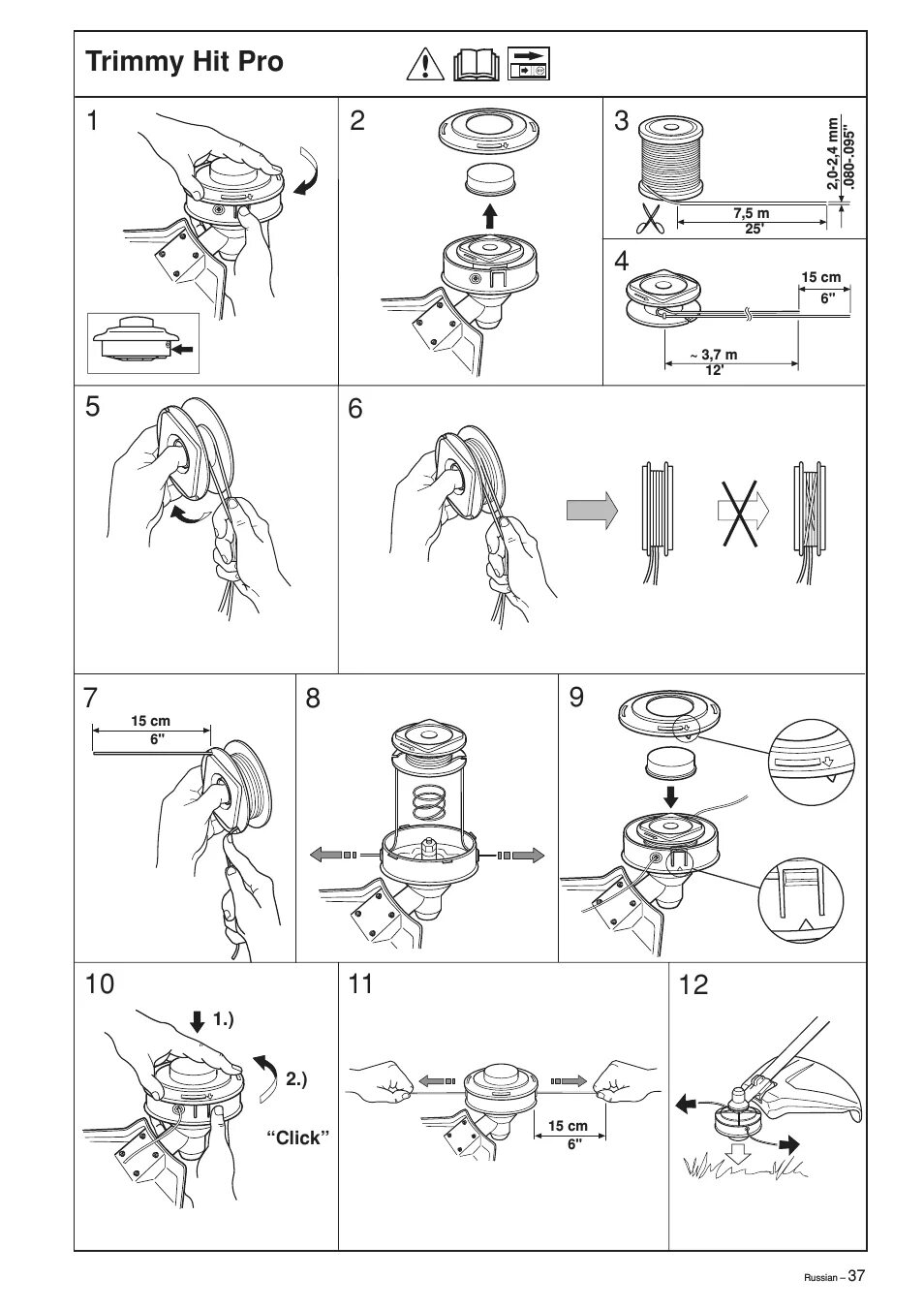 Trimmy Hit Pro

1

2

3

2,0-2,4 mm
.080-.095"

7,5 m
25'

4

15 cm
6"

~ 3,7 m
12'

5

6

7

15 cm
6"

8

9

10

1.)

2.)

"Click"

11

15 cm
6"

12

Russian – 37