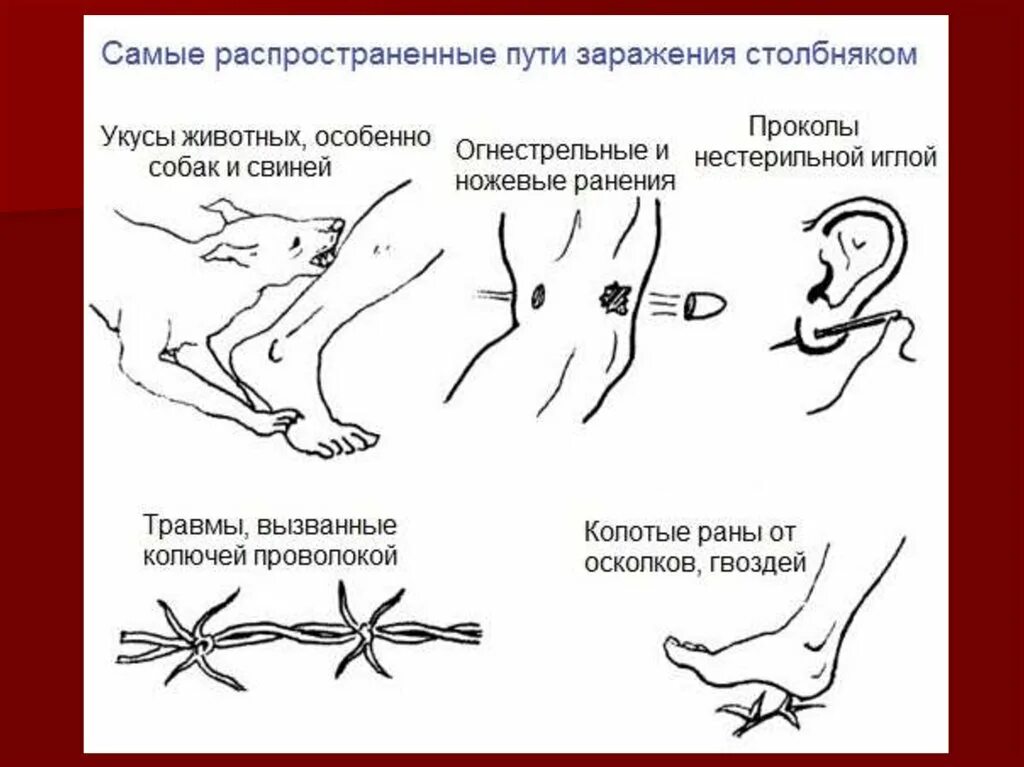 Самые распространенные пути заражения столбняком

Укусы животных, особенно собак и свиней

Огнестрельные и ножевые ранения

Проколы нестерильной иглой

Травмы, вызванные колючей проволокой

Колотые раны от осколков, гвоздей