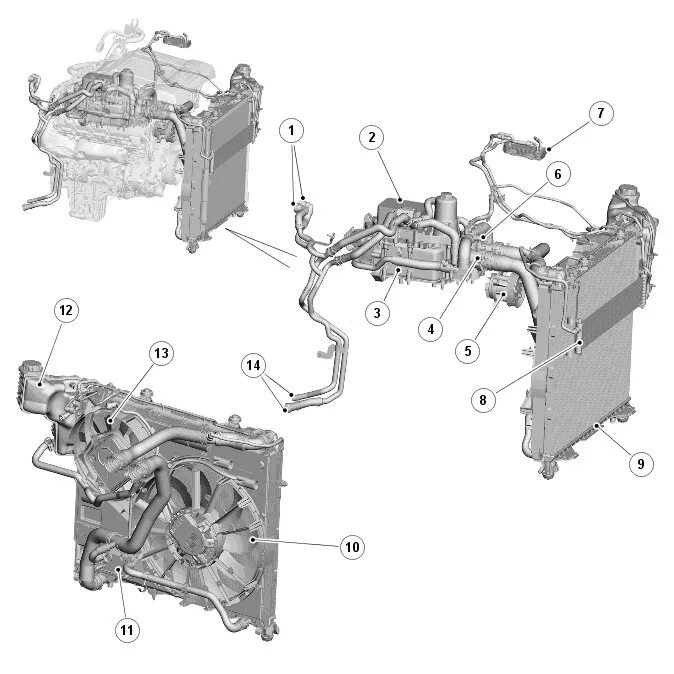 1
2
7
6
3
4
5
8
9
12
13
14
10
11