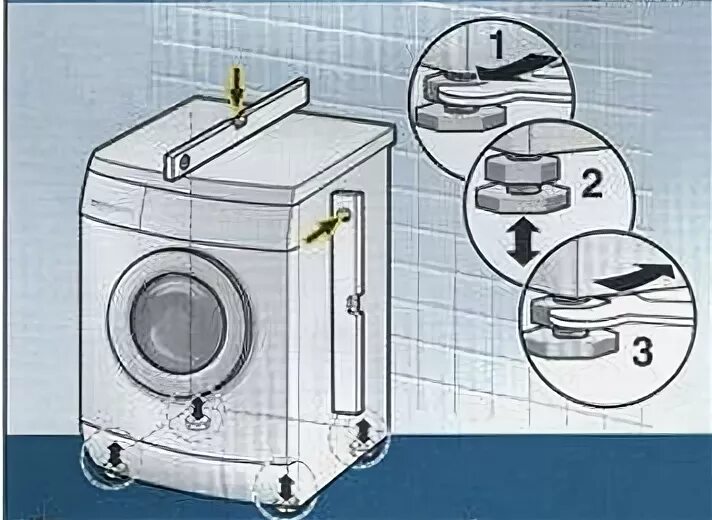 1
2
3