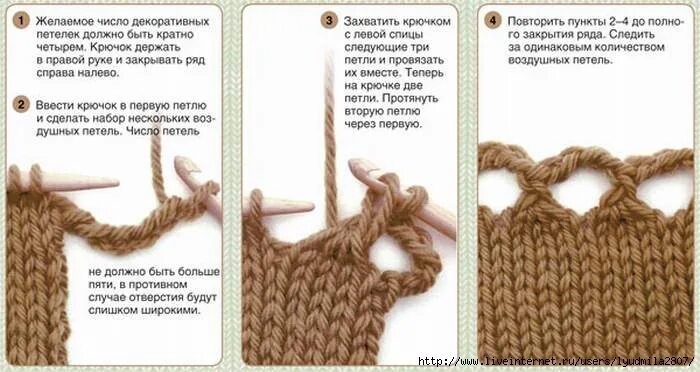 1 Желаемое число декоративных петелек должно быть кратно четырем. Крючок держать в правой руке и закрывать ряд справа налево.

2 Ввести крючок в первую петлю и сделать набор нескольких воздушных петель. Число петель

не должно быть больше пяти, в противном случае отверстия будут слишком широкими.

3 Захватить крючком с левой спицы следующие три петли и провязать их вместе. Теперь на крючке две петли. Протянуть вторую петлю через первую.

4 Повторить пункты 2–4 до полного закрытия ряда. Следить за одинаковым количеством воздушных петель.

http://www.liveinternet.ru/users/lyudmila2807/