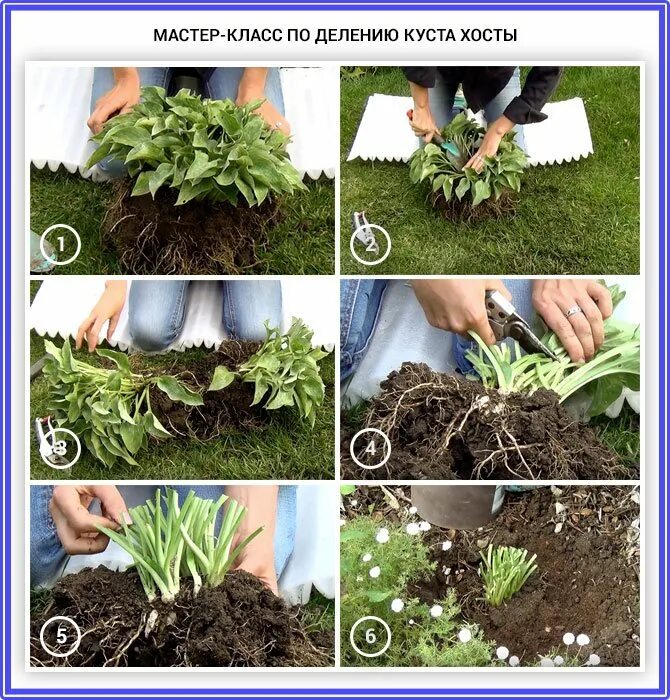 МАСТЕР-КЛАСС ПО ДЕЛЕНИЮ КУСТА ХОСТЫ

1

2

3

4

5

6