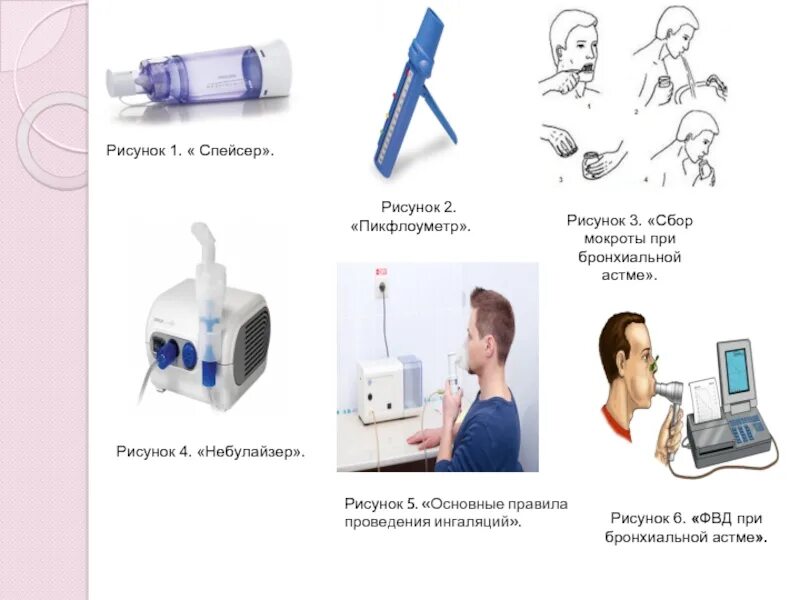 Рисунок 1. « Спейсер».

Рисунок 2. «Пикфлоуметр».

1 2 3 4

Рисунок 3. «Сбор мокроты при бронхиальной астме».

Рисунок 4. «Небулайзер».

Рисунок 5. «Основные правила проведения ингаляций».

Рисунок 6. «ФВД при бронхиальной астме».