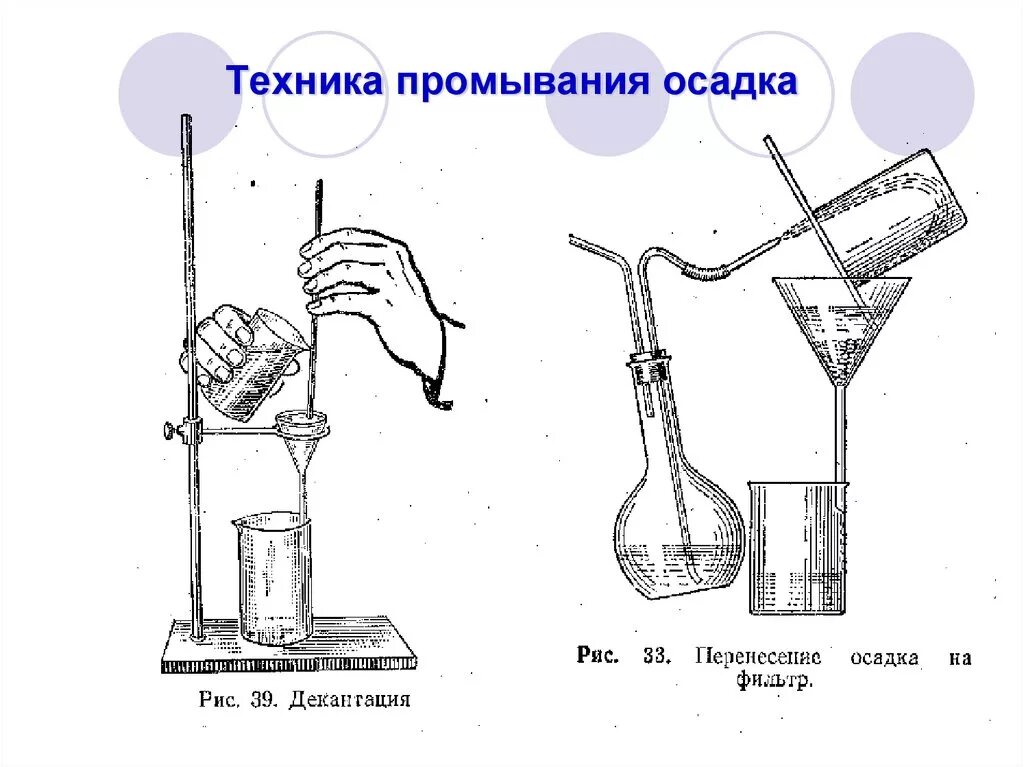 Техника промывания осадка

Рис. 39. Декантация

Рис. 33. Перенесение осадка на фильтр.