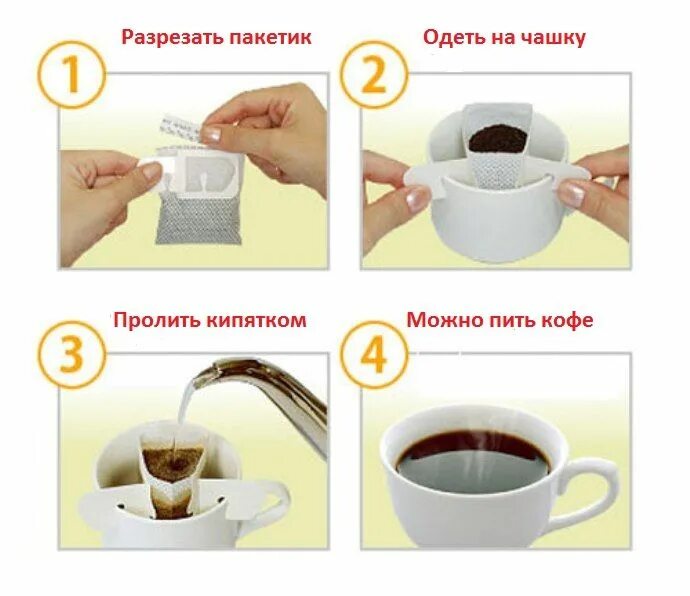 1
Разрезать пакетик

2
Одеть на чашку

3
Пролить кипятком

4
Можно пить кофе