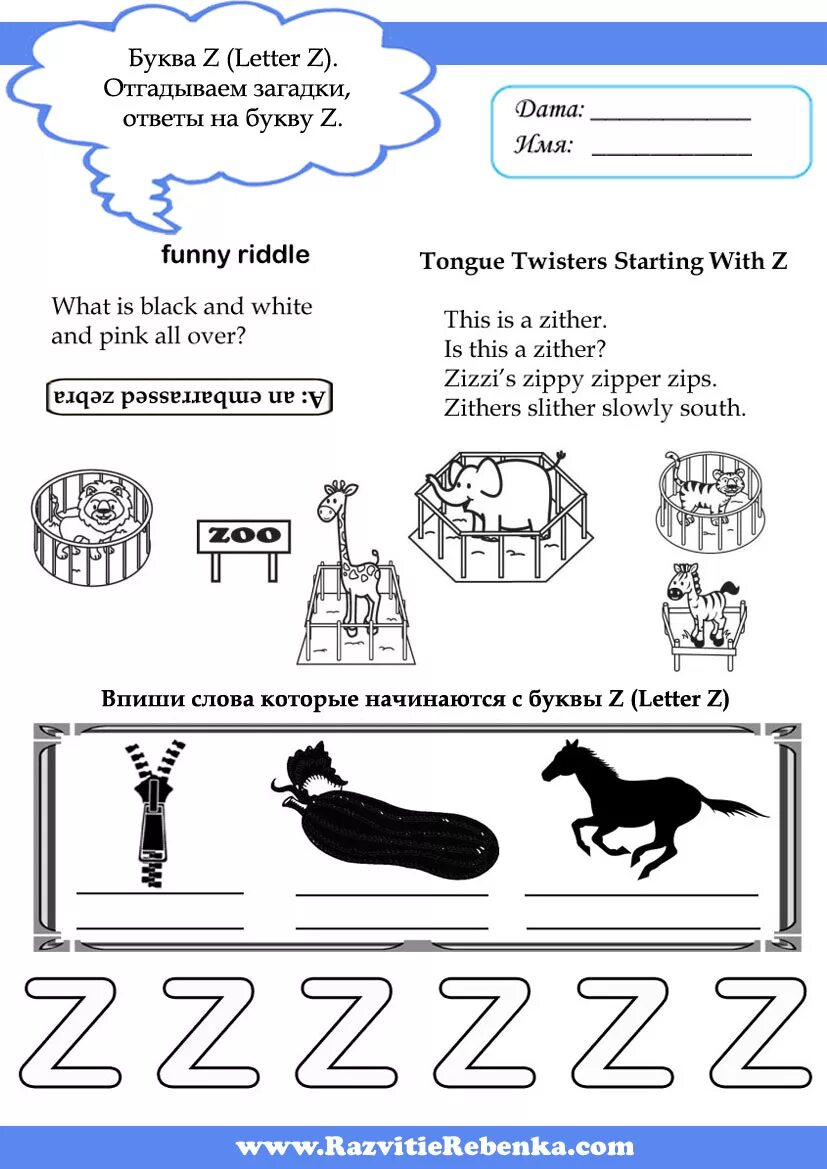 Буква Z (Letter Z). Отгадываем загадки, ответы на букву Z.

Дата: ____________
Имя: ____________

funny riddle

What is black and white and pink all over?

A: an embarrassed zebra

Tongue Twisters Starting With Z

This is a zither.
Is this a zither?
Zizzi's zippy zipper zips.
Zithers slither slowly south.

ZOO

Впиши слова которые начинаются с буквы Z (Letter Z)

Z Z Z Z Z Z

www.RazvitieRebenka.com