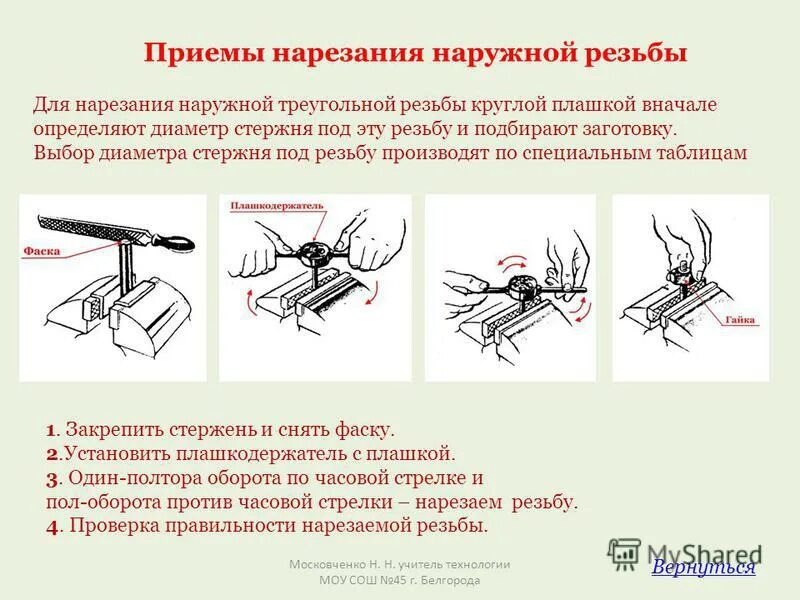 Приемы нарезания наружной резьбы

Для нарезания наружной треугольной резьбы круглой плашкой вначале определяют диаметр стержня под эту резьбу и подбирают заготовку. Выбор диаметра стержня под резьбу производят по специальным таблицам

Фаска

Плашкодержатель

Гайка

1. Закрепить стержень и снять фаску.
2.Установить плашкодержатель с плашкой.
3. Один-полтора оборота по часовой стрелке и пол-оборота против часовой стрелки – нарезаем резьбу.
4. Проверка правильности нарезаемой резьбы.

Московченко Н. Н. учитель технологии
МОУ СОШ №45 г. Белгорода

MyShared

Вернуться