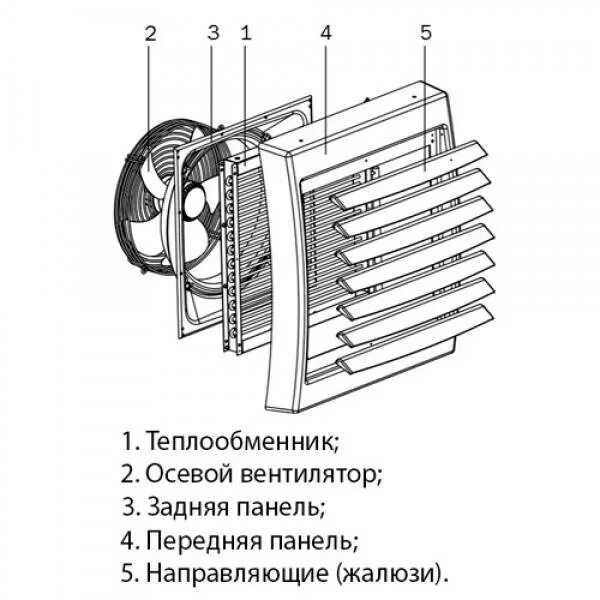 2 3 1 4 5

1. Теплообменник;
2. Осевой вентилятор;
3. Задняя панель;
4. Передняя панель;
5. Направляющие (жалюзи).