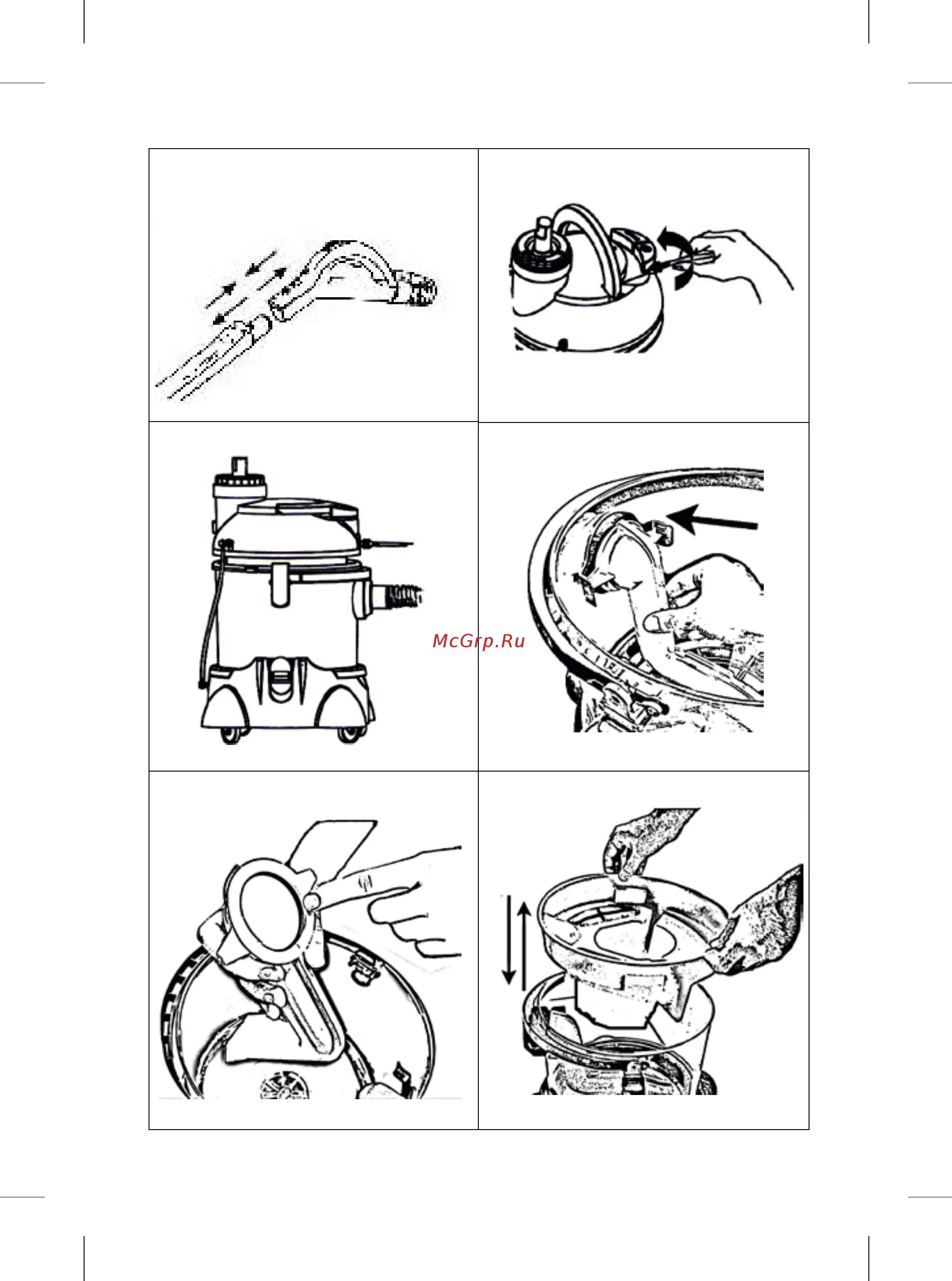 McGrp.Ru