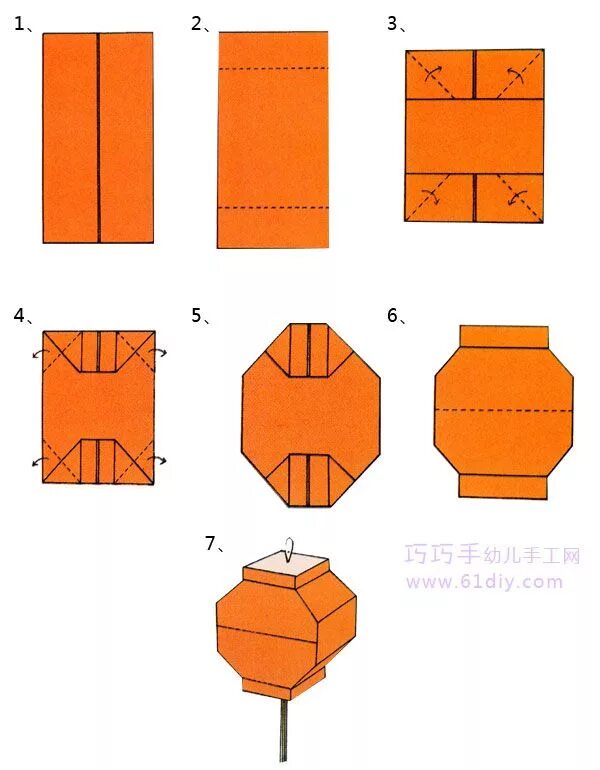 1、

2、

3、

4、

5、

6、

7、

巧巧手幼儿手工网
www.61diy.com