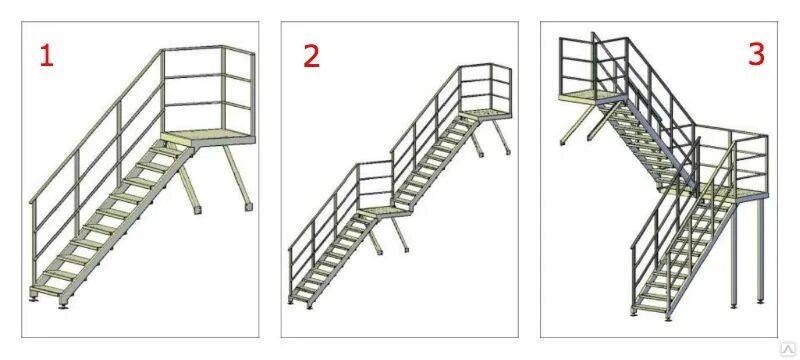 1

2

3