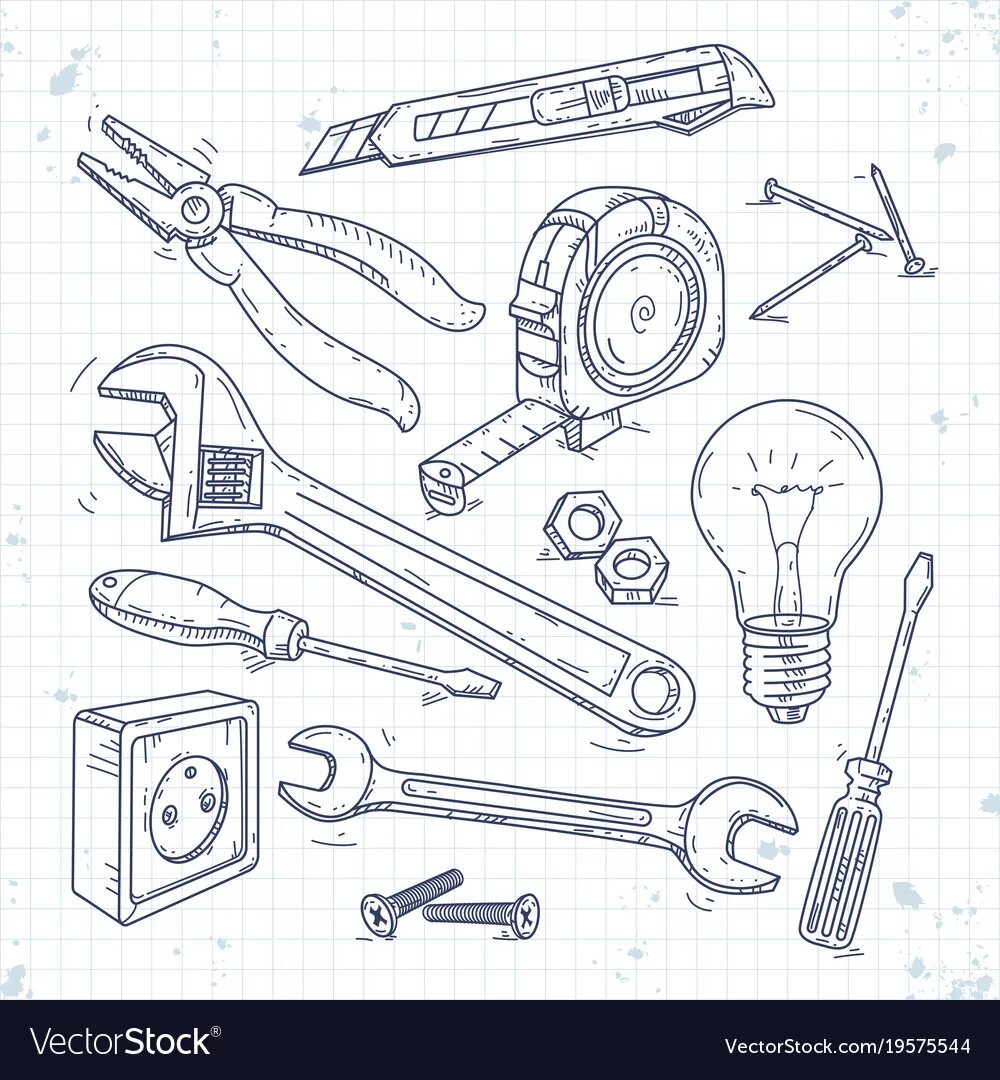 VectorStock®

VectorStock.com/19575544