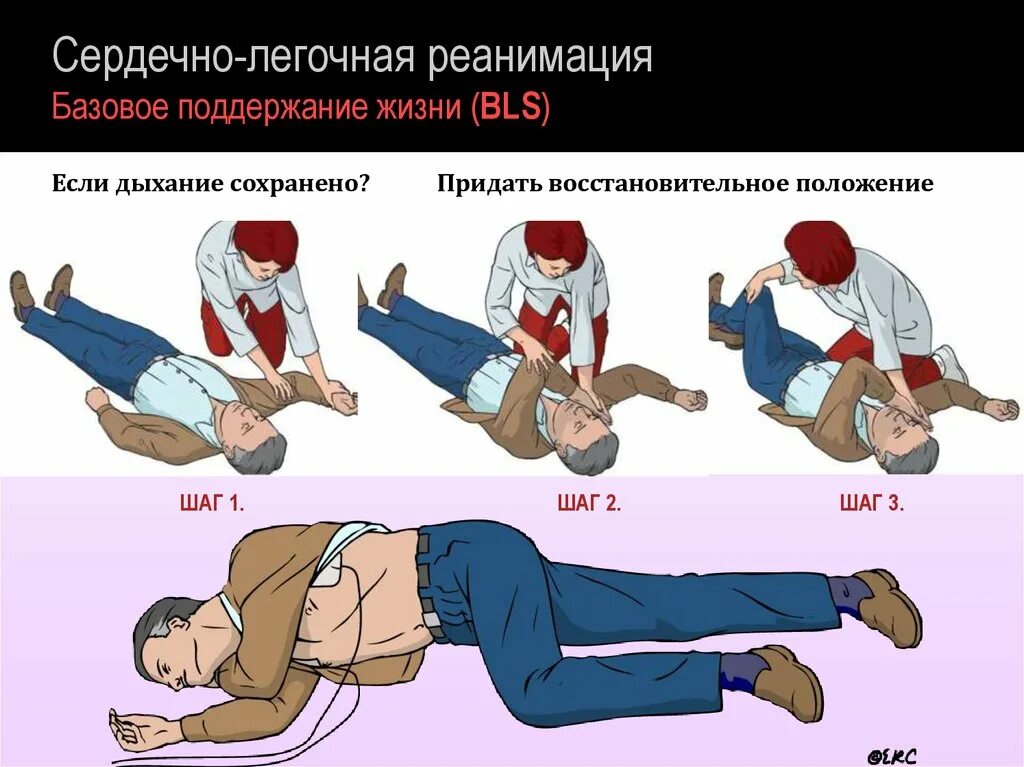 Сердечно-легочная реанимация
Базовое поддержание жизни (BLS)

Если дыхание сохранено?

Придать восстановительное положение

ШАГ 1.

ШАГ 2.

ШАГ 3.

©ERC