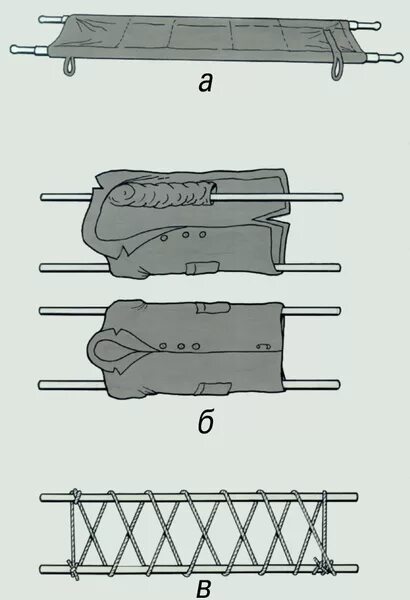 а

б

в