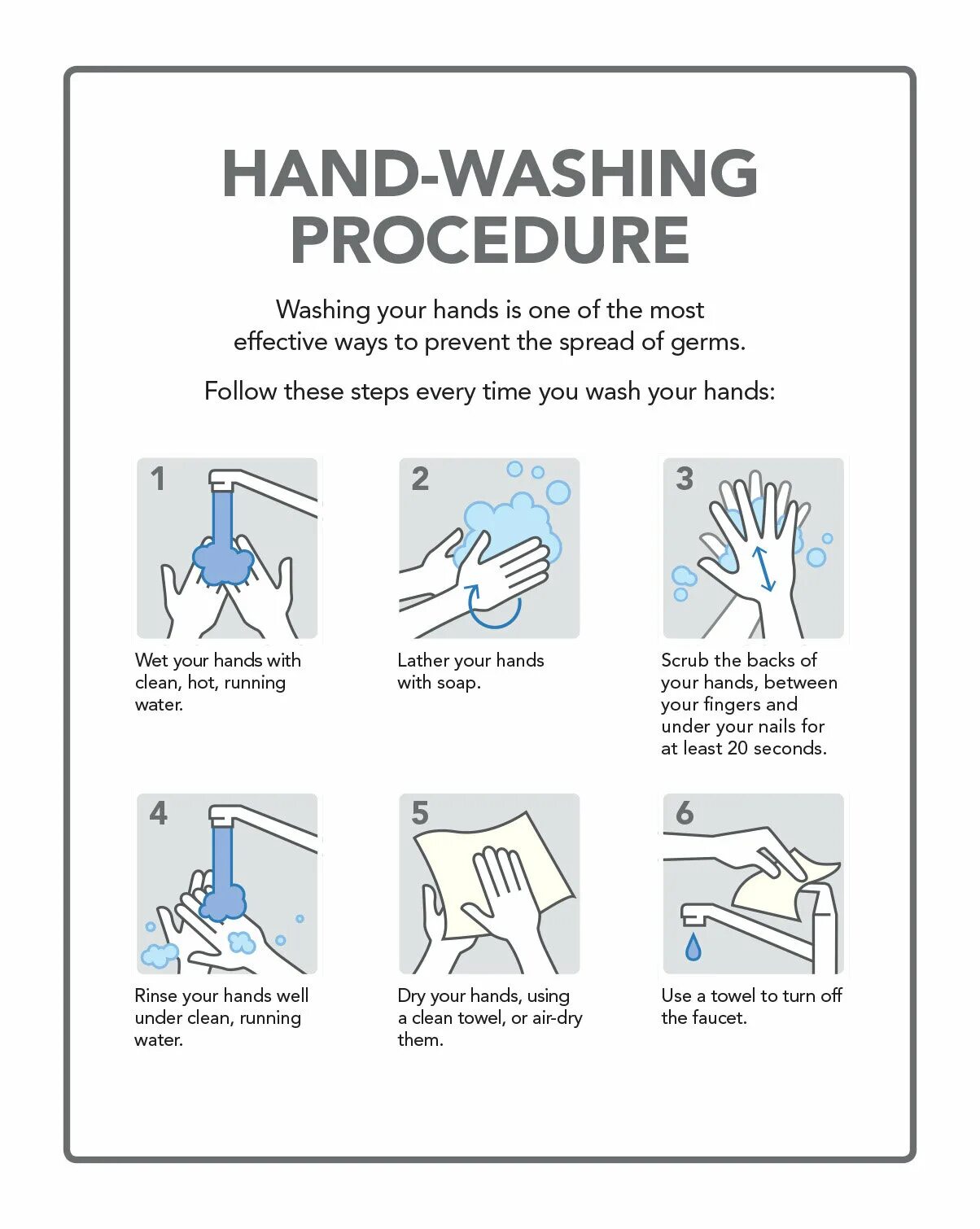 HAND-WASHING PROCEDURE

Washing your hands is one of the most effective ways to prevent the spread of germs.

Follow these steps every time you wash your hands:

1
Wet your hands with clean, hot, running water.

2
Lather your hands with soap.

3
Scrub the backs of your hands, between your fingers and under your nails for at least 20 seconds.

4
Rinse your hands well under clean, running water.

5
Dry your hands, using a clean towel, or air-dry them.

6
Use a towel to turn off the faucet.