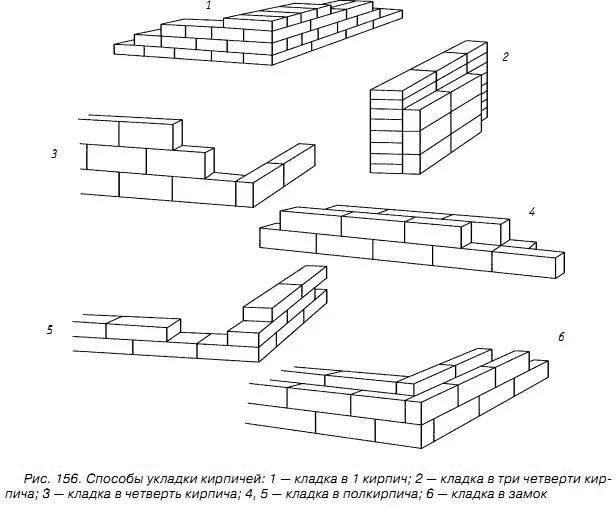 1

2

3

4

5

6

Рис. 156. Способы укладки кирпичей: 1 — кладка в 1 кирпич; 2 — кладка в три четверти кирпича; 3 — кладка в четверть кирпича; 4, 5 — кладка в полкирпича; 6 — кладка в замок