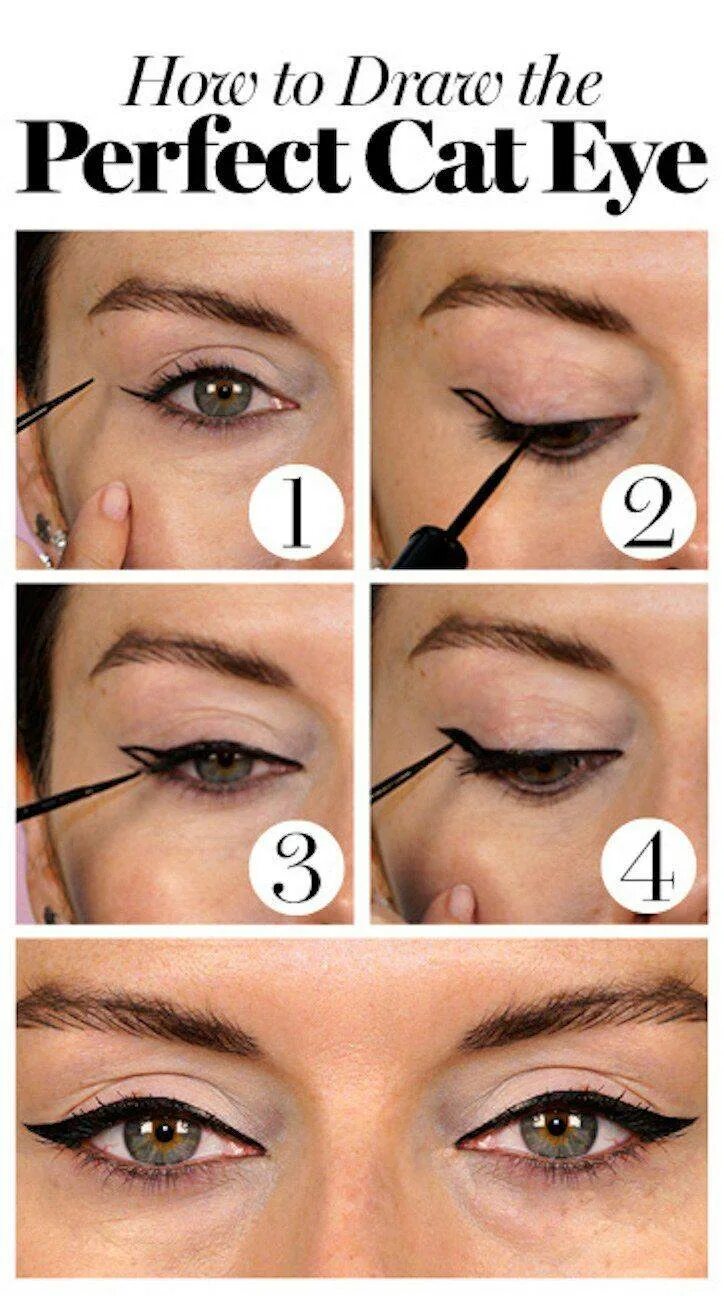 How to Draw the
Perfect Cat Eye

1

2

3

4