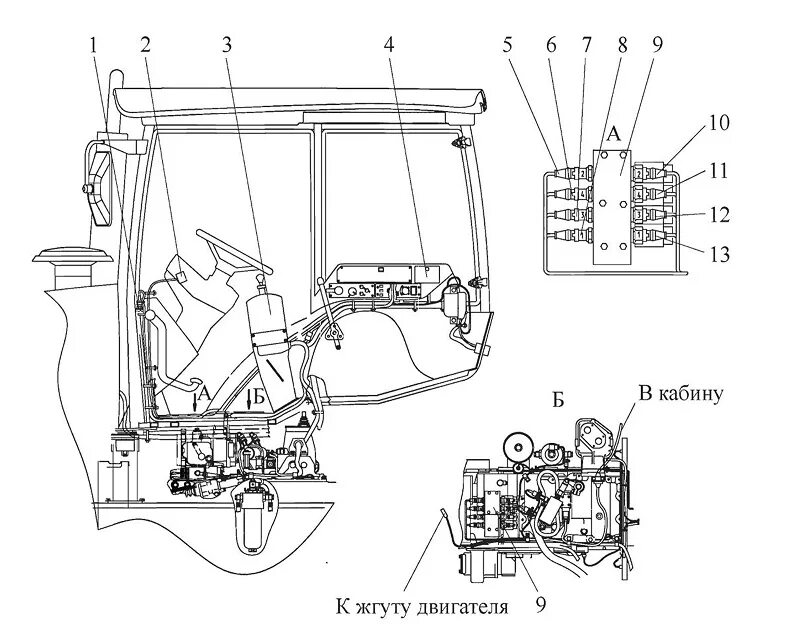 1 2 3 4

5 6 7 8 9

А

10

11

12

13

2 4 3 1

2 4 3 1

А Б

Б

В кабину

К жгуту двигателя

9