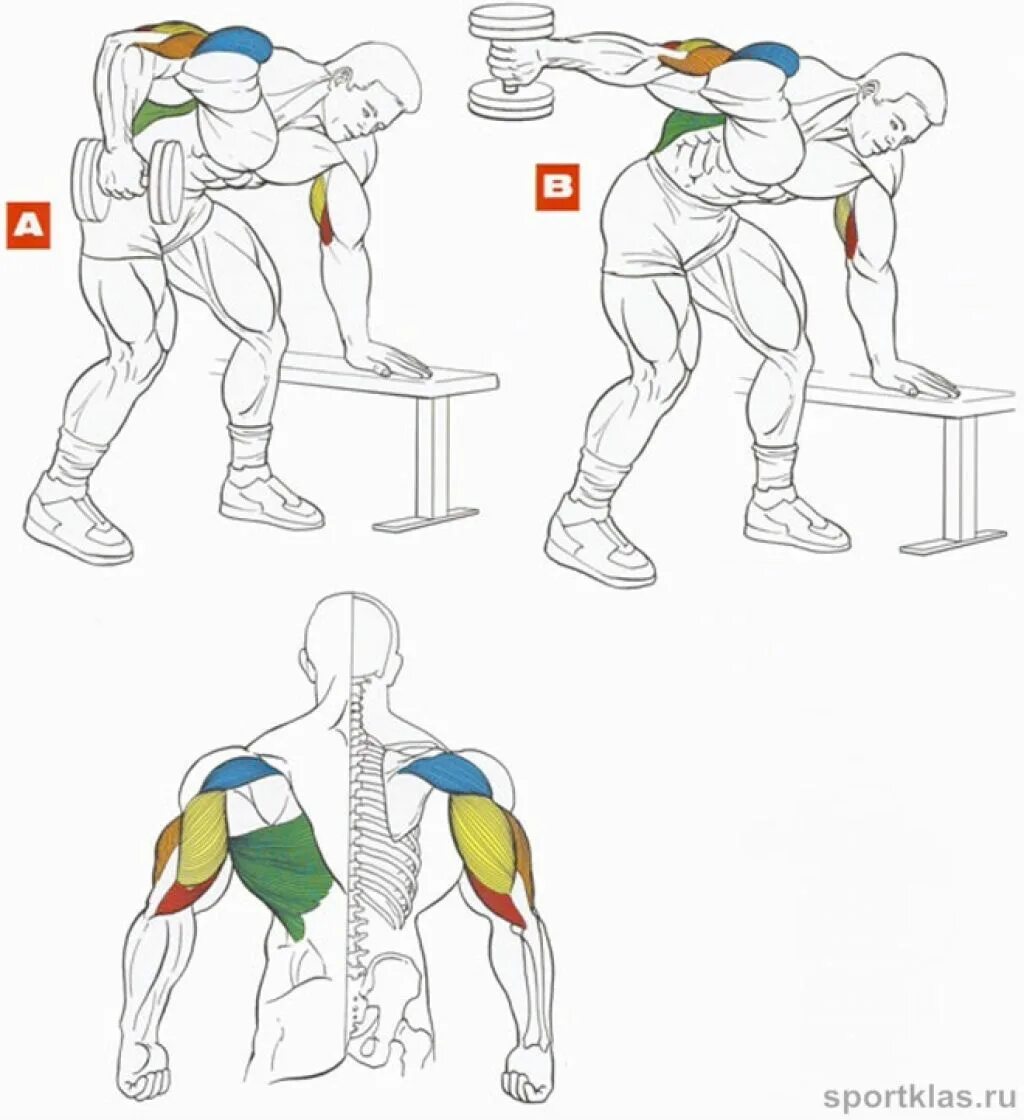 A

B

sportklas.ru