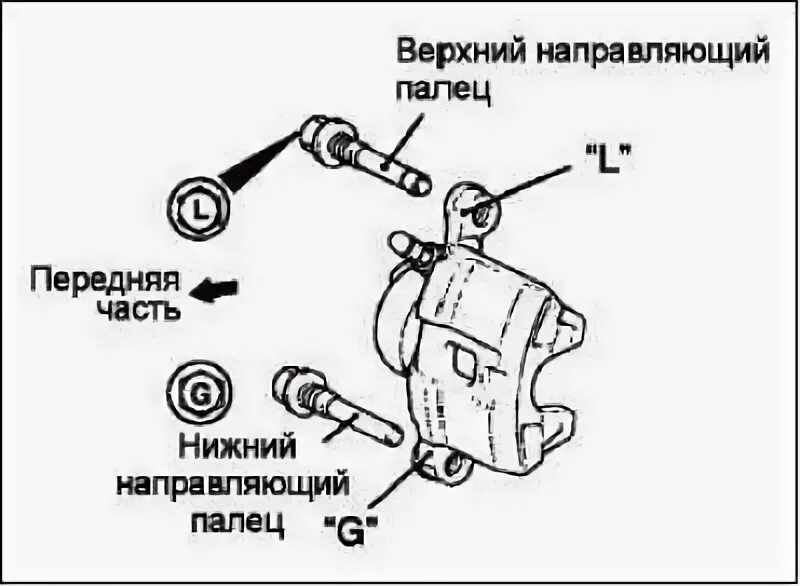 Верхний направляющий палец

"L"

L

Передняя часть

G

Нижний направляющий палец

"G"