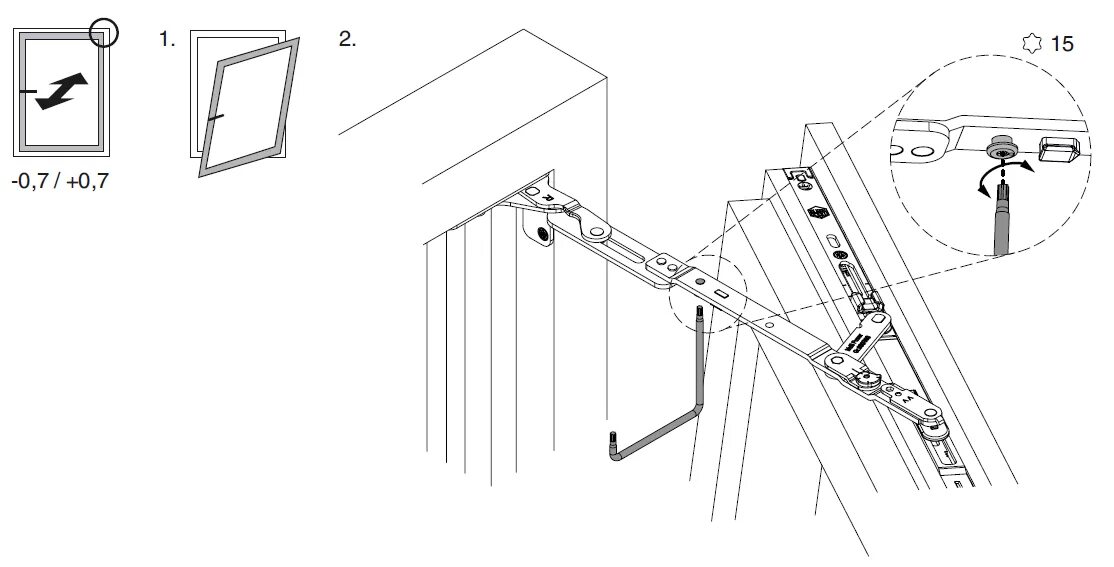 -0,7 / +0,7

1.

2.

15