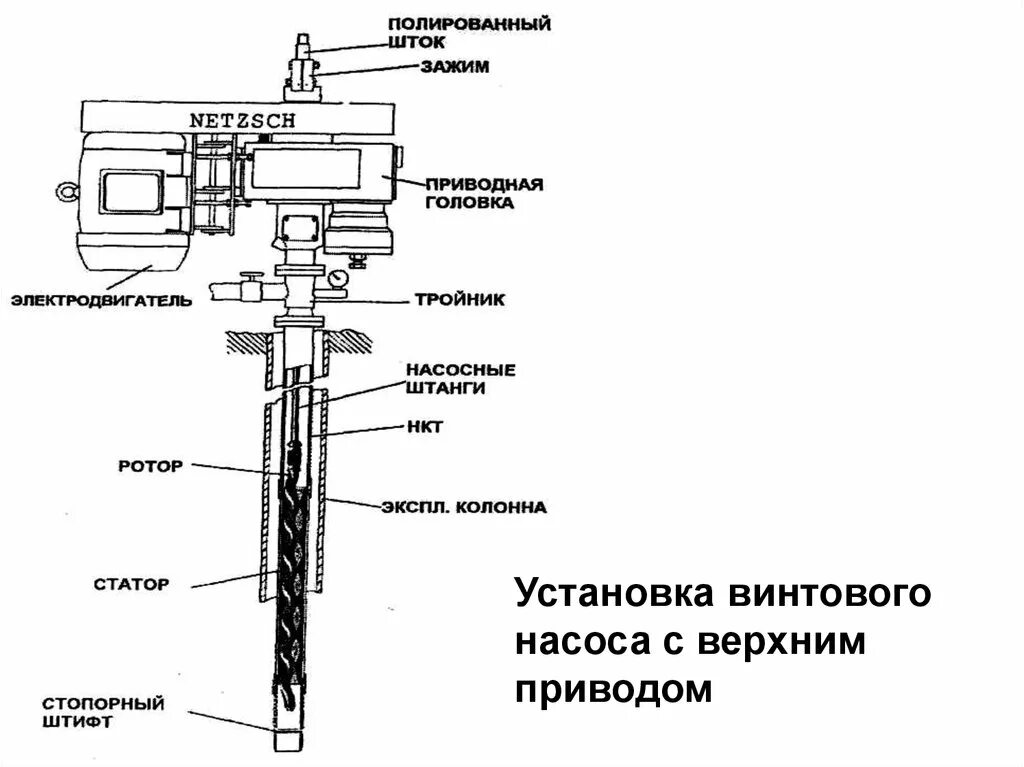 ПОЛИРОВАННЫЙ ШТОК
ЗАЖИМ
NETZSCH
ПРИВОДНАЯ ГОЛОВКА
ЭЛЕКТРОДВИГАТЕЛЬ
ТРОЙНИК
НАСОСНЫЕ ШТАНГИ
НКТ
РОТОР
ЭКСПЛ. КОЛОННА
СТАТОР
СТОПОРНЫЙ ШТИФТ

Установка винтового насоса с верхним приводом