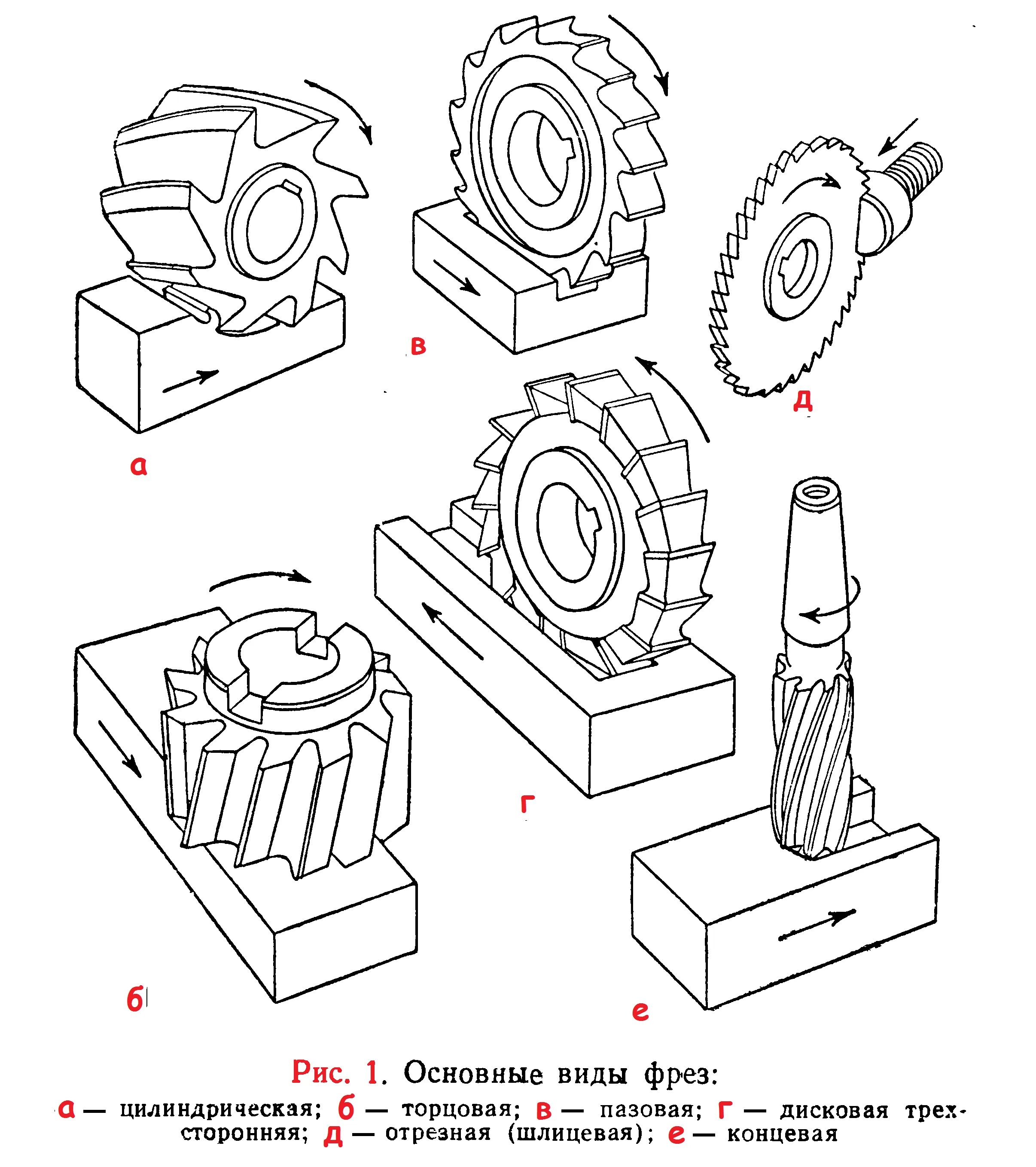 в

д

а

г

б

е

Рис. 1. Основные виды фрез:

а — цилиндрическая; б — торцовая; в — пазовая; г — дисковая трехсторонняя; д — отрезная (шлицевая); е — концевая