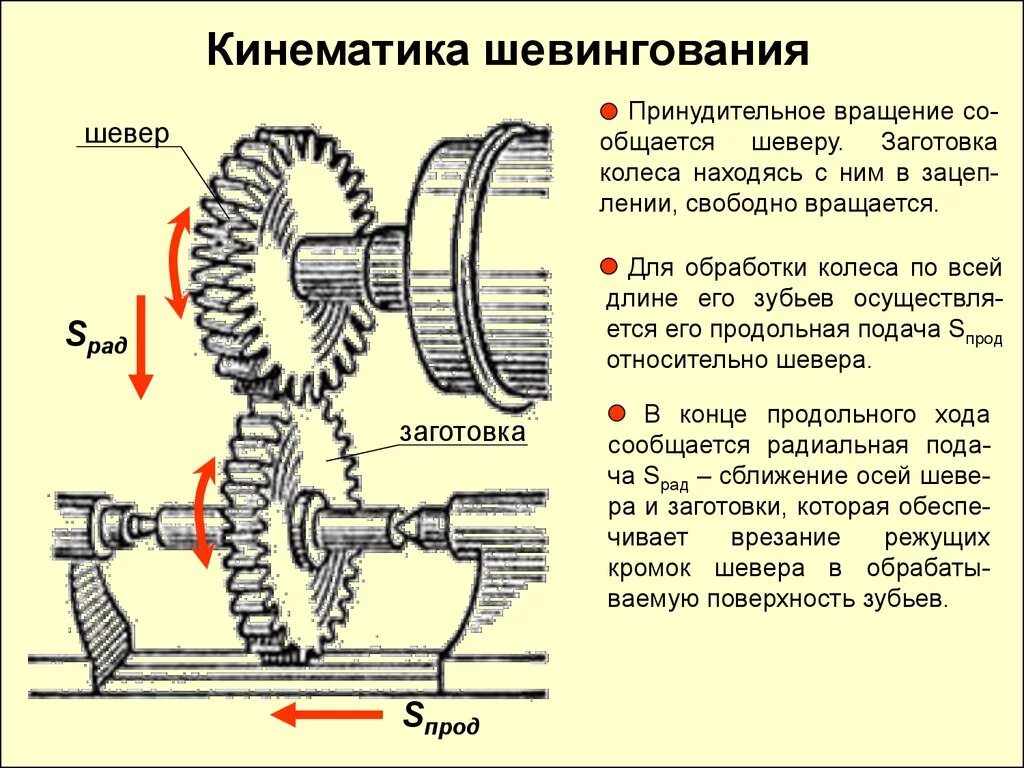 Кинематика шевингования

шевер

$S_{рад}$

заготовка

$S_{прод}$

Принудительное вращение сообщается шеверу. Заготовка колеса находясь с ним в зацеплении, свободно вращается.

Для обработки колеса по всей длине его зубьев осуществляется его продольная подача $S_{прод}$ относительно шевера.

В конце продольного хода сообщается радиальная подача $S_{рад}$ – сближение осей шевера и заготовки, которая обеспечивает врезание режущих кромок шевера в обрабатываемую поверхность зубьев.